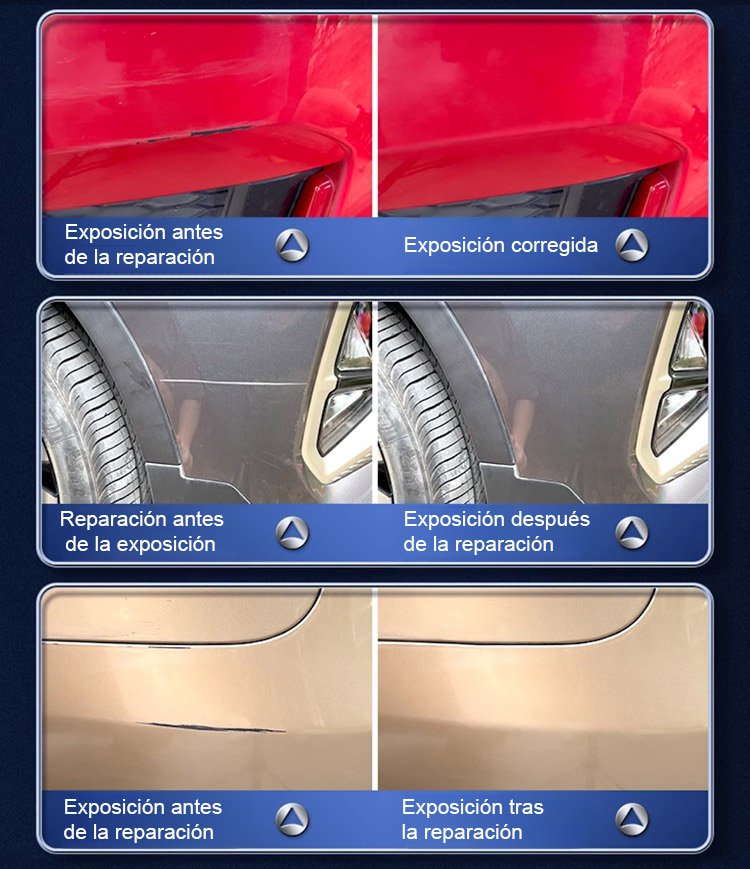 Exposición antes de la reparación

Exposición corregida

Reparación antes de la exposición

Exposición después de la reparación

Exposición antes de la reparación

Exposición tras la reparación