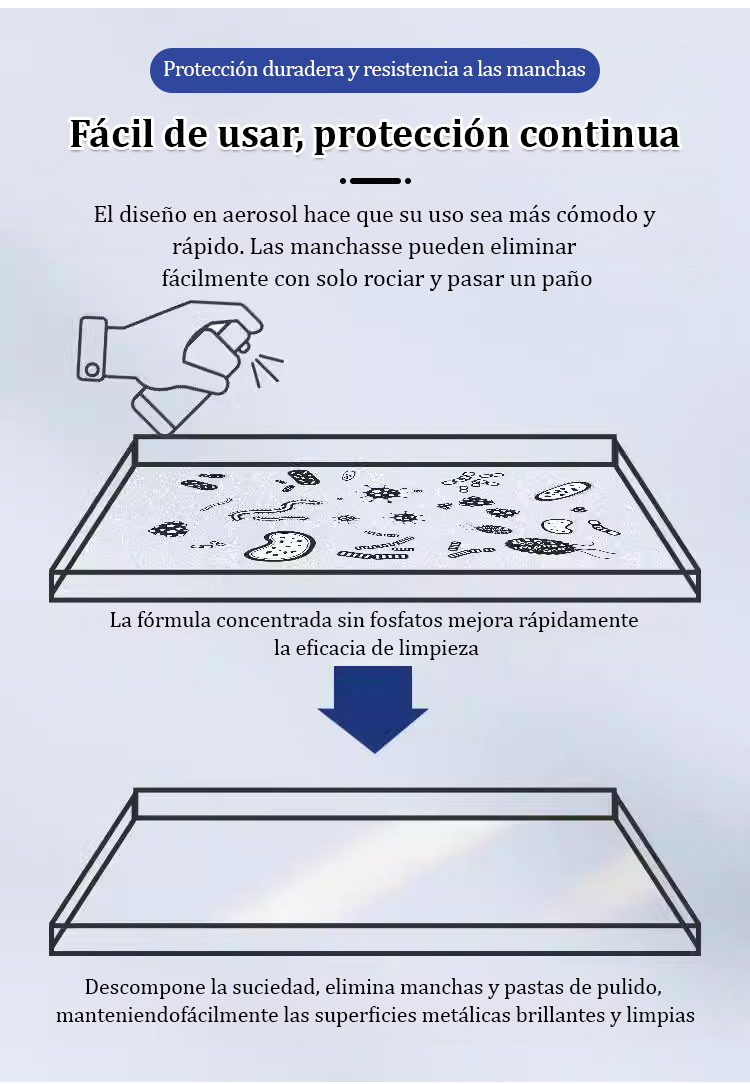 Protección duradera y resistencia a las manchas

Fácil de usar, protección continua

El diseño en aerosol hace que su uso sea más cómodo y rápido. Las manchasse pueden eliminar fácilmente con solo rociar y pasar un paño

La fórmula concentrada sin fosfatos mejora rápidamente la eficacia de limpieza

Descompone la suciedad, elimina manchas y pastas de pulido, manteniendofácilmente las superficies metálicas brillantes y limpias