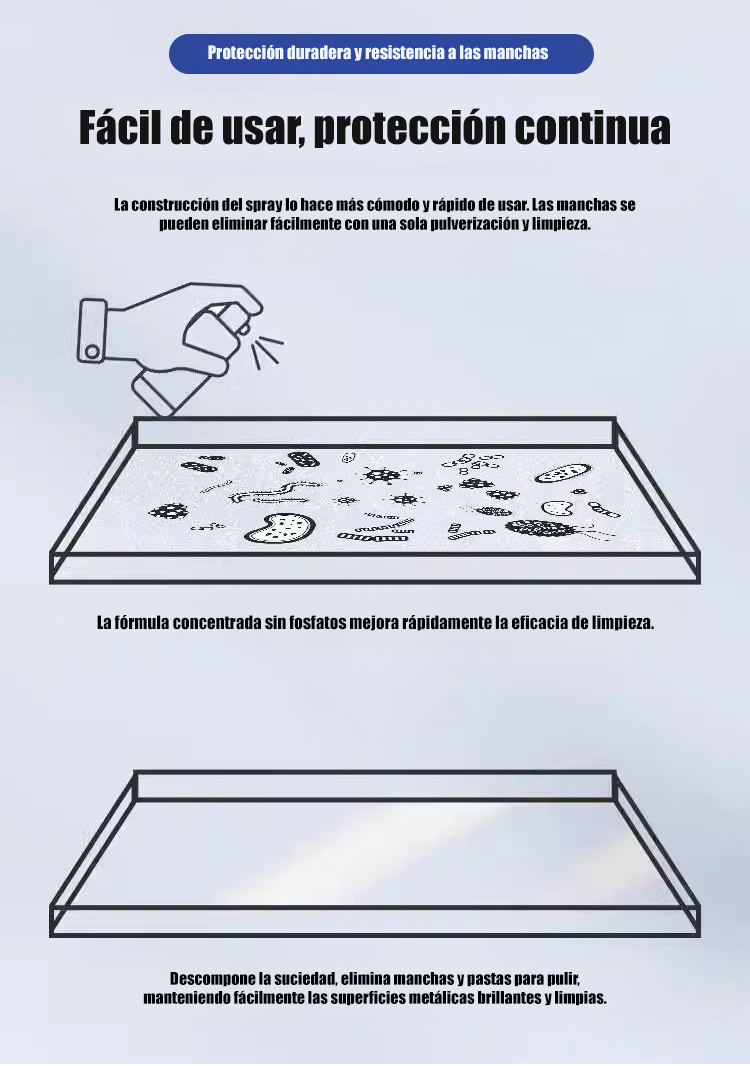 Protección duradera y resistencia a las manchas

Fácil de usar, protección continua

La construcción del spray lo hace más cómodo y rápido de usar. Las manchas se pueden eliminar fácilmente con una sola pulverización y limpieza.

La fórmula concentrada sin fosfatos mejora rápidamente la eficacia de limpieza.

Descompone la suciedad, elimina manchas y pastas para pulir, manteniendo fácilmente las superficies metálicas brillantes y limpias.