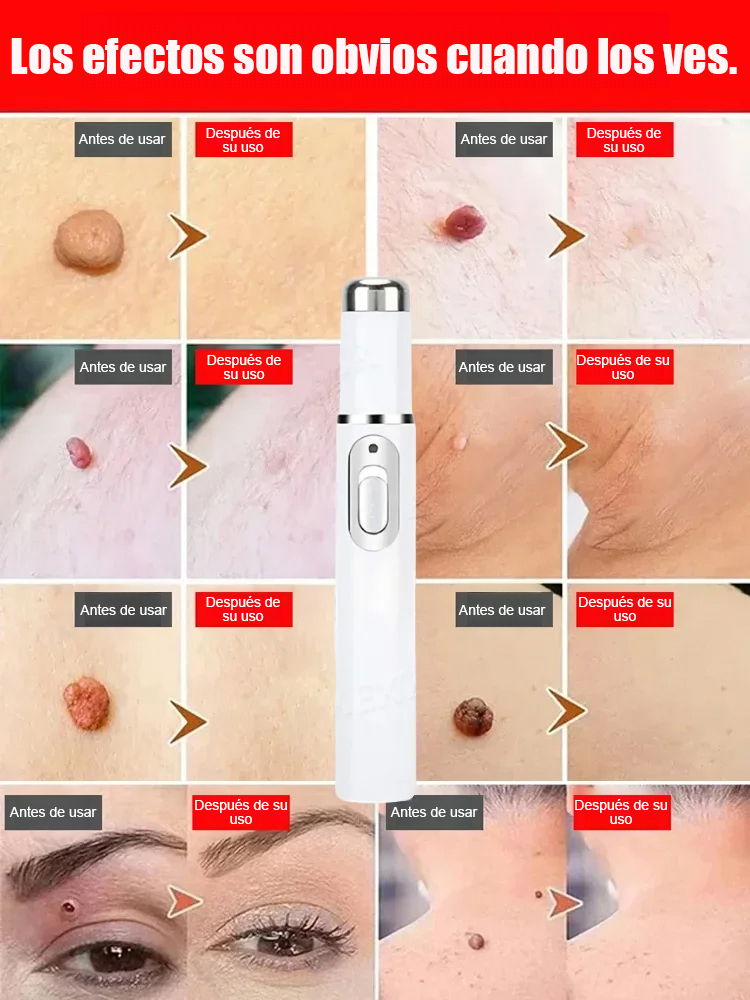 Los efectos son obvios cuando los ves.

Antes de usar
Después de su uso

Antes de usar
Después de su uso

Antes de usar
Después de su uso

Antes de usar
Después de su uso

Antes de usar
Después de su uso

Antes de usar
Después de su uso

Antes de usar
Después de su uso

Antes de usar
Después de su uso