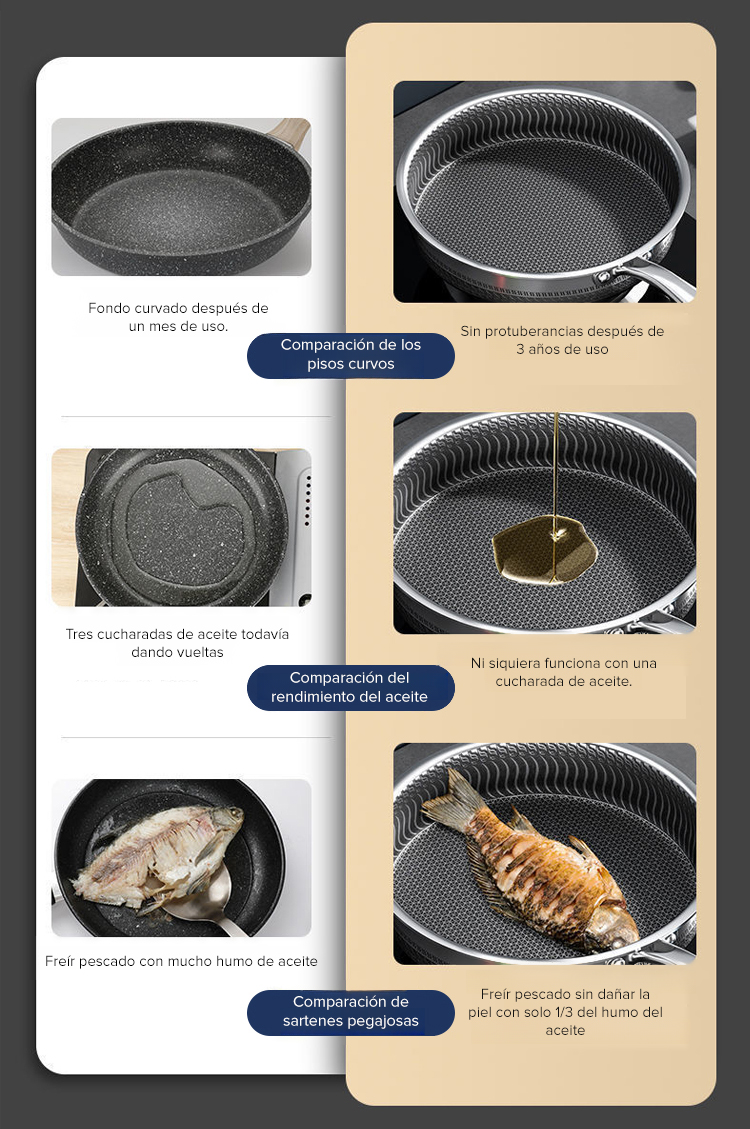 Fondo curvado después de un mes de uso.

Comparación de los pisos curvos

Sin protuberancias después de 3 años de uso

Tres cucharadas de aceite todavía dando vueltas

Comparación del rendimiento del aceite

Ni siquiera funciona con una cucharada de aceite.

Freír pescado con mucho humo de aceite

Comparación de sartenes pegajosas

Freír pescado sin dañar la piel con solo 1/3 del humo del aceite