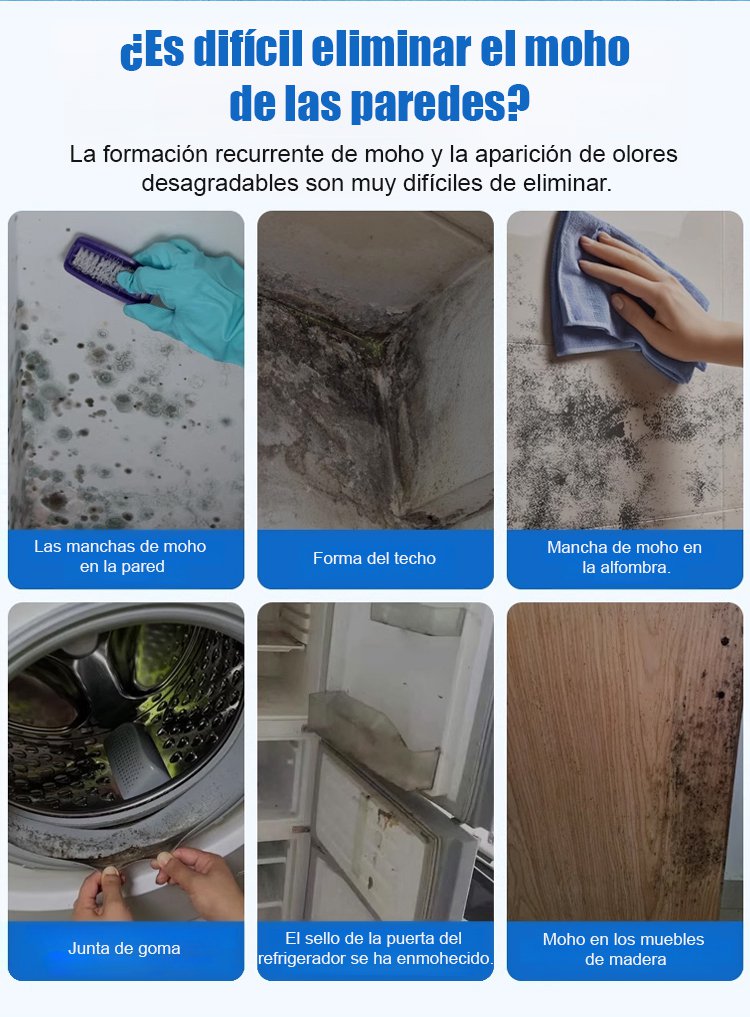 ¿Es difícil eliminar el moho de las paredes?

La formación recurrente de moho y la aparición de olores desagradables son muy difíciles de eliminar.

Las manchas de moho en la pared

Forma del techo

Mancha de moho en la alfombra.

Junta de goma

El sello de la puerta del refrigerador se ha enmohecido.

Moho en los muebles de madera