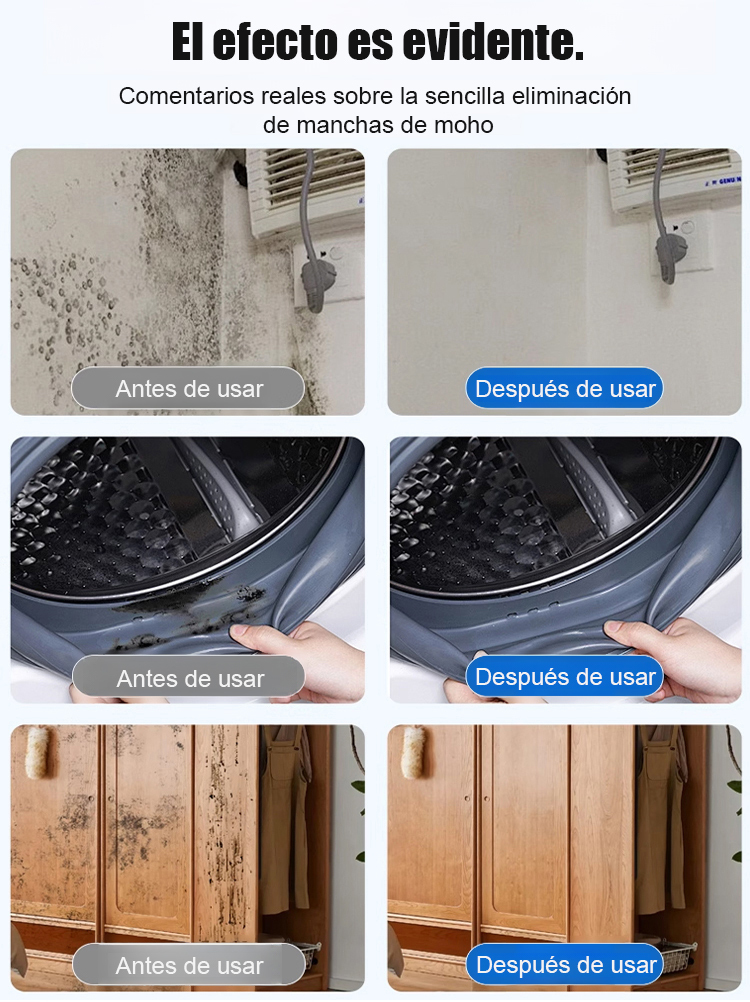 El efecto es evidente.

Comentarios reales sobre la sencilla eliminación de manchas de moho

Antes de usar

Después de usar

Antes de usar

Después de usar

Antes de usar

Después de usar