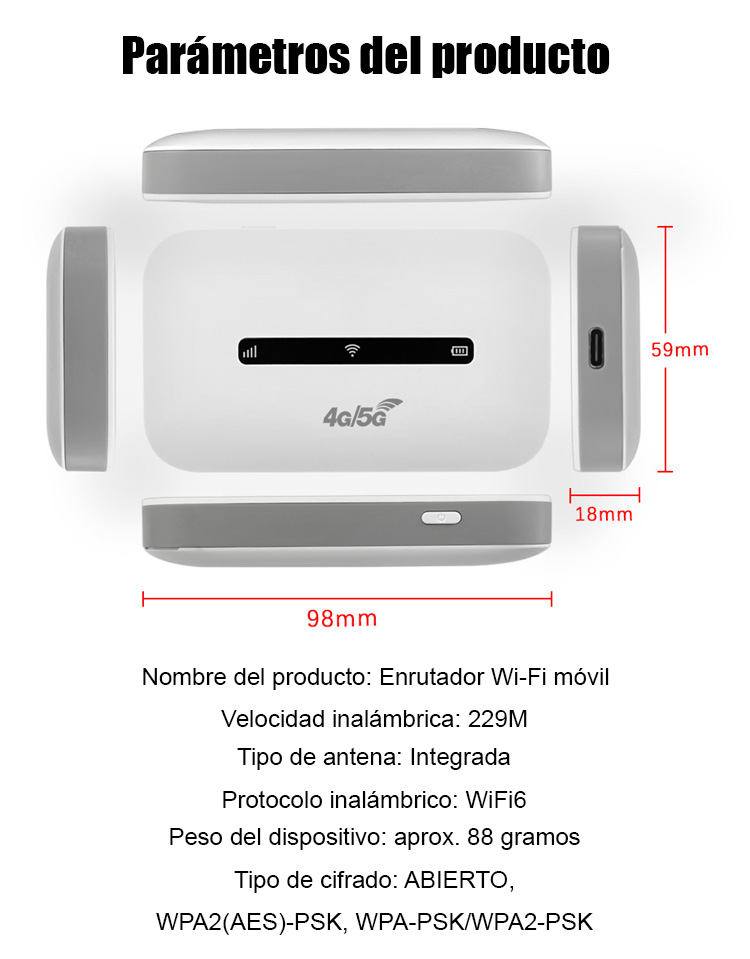 Parámetros del producto

4G/5G

59mm

18mm

98mm

Nombre del producto: Enrutador Wi-Fi móvil

Velocidad inalámbrica: 229M

Tipo de antena: Integrada

Protocolo inalámbrico: WiFi6

Peso del dispositivo: aprox. 88 gramos

Tipo de cifrado: ABIERTO, WPA2(AES)-PSK, WPA-PSK/WPA2-PSK