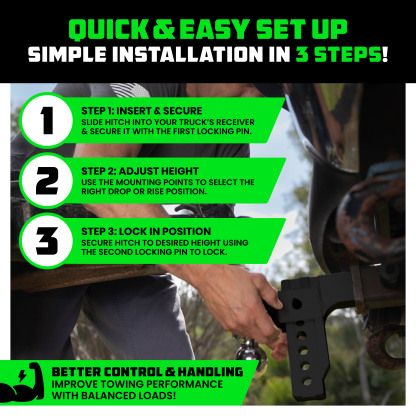 QUICK & EASY SET UP
SIMPLE INSTALLATION IN 3 STEPS!

1
STEP 1: INSERT & SECURE
SLIDE HITCH INTO YOUR TRUCK'S RECEIVER & SECURE IT WITH THE FIRST LOCKING PIN.

2
STEP 2: ADJUST HEIGHT
USE THE MOUNTING POINTS TO SELECT THE RIGHT DROP OR RISE POSITION.

3
STEP 3: LOCK IN POSITION
SECURE HITCH TO DESIRED HEIGHT USING THE SECOND LOCKING PIN TO LOCK.

BETTER CONTROL & HANDLING
IMPROVE TOWING PERFORMANCE WITH BALANCED LOADS!