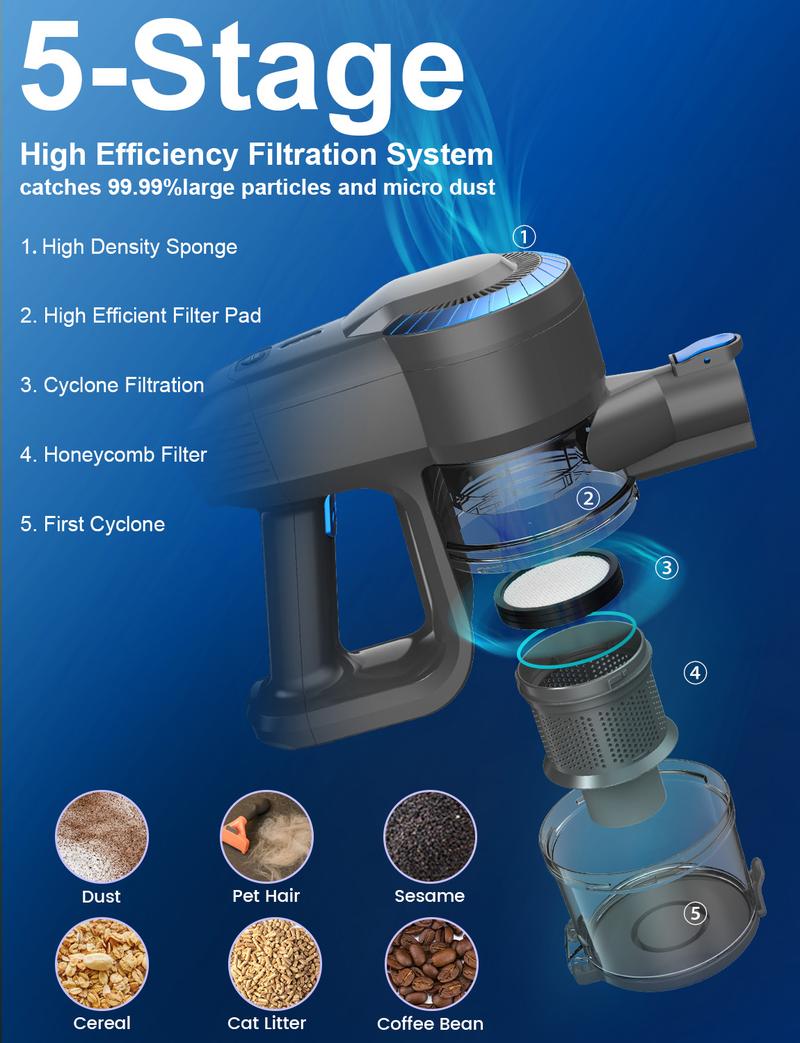 5-Stage

High Efficiency Filtration System
catches 99.99%large particles and micro dust

1. High Density Sponge

2. High Efficient Filter Pad

3. Cyclone Filtration

4. Honeycomb Filter

5. First Cyclone

①
②
③
④
⑤

Dust
Pet Hair
Sesame
Cereal
Cat Litter
Coffee Bean