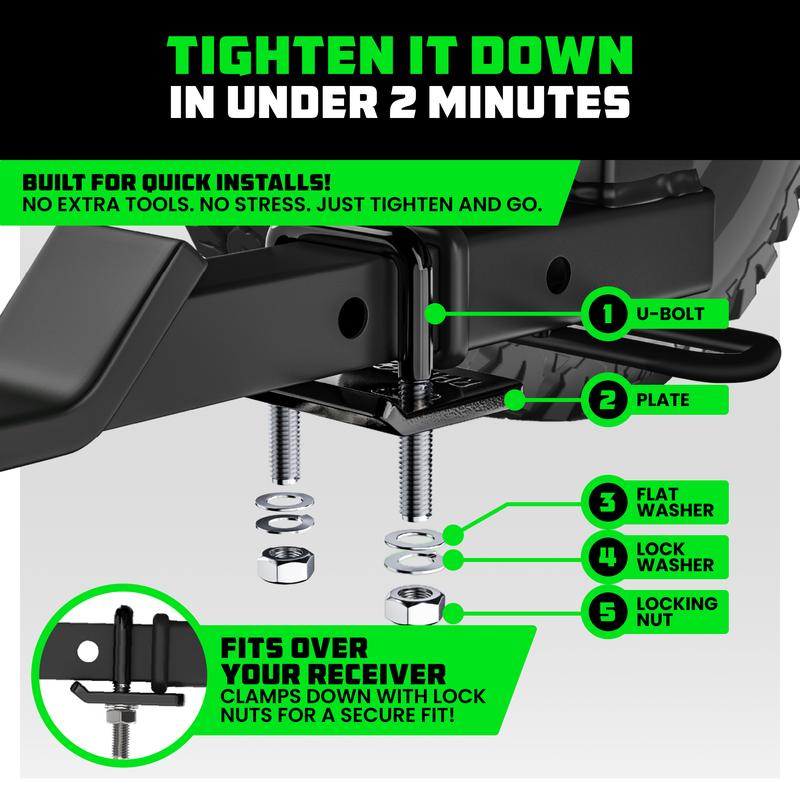 TIGHTEN IT DOWN
IN UNDER 2 MINUTES

BUILT FOR QUICK INSTALLS!
NO EXTRA TOOLS. NO STRESS. JUST TIGHTEN AND GO.

1 U-BOLT

2 PLATE

3 FLAT WASHER

4 LOCK WASHER

5 LOCKING NUT

FITS OVER YOUR RECEIVER
CLAMPS DOWN WITH LOCK NUTS FOR A SECURE FIT!