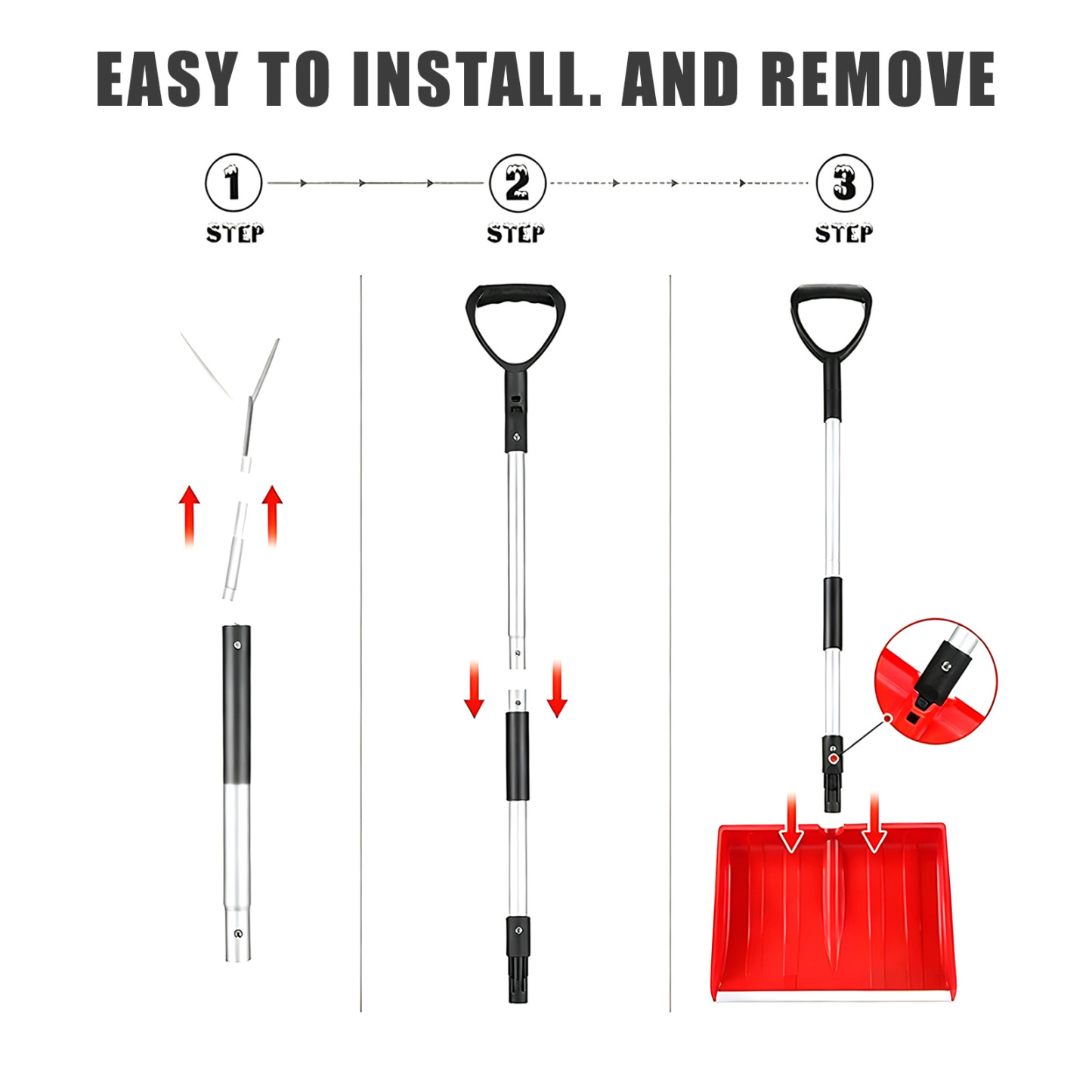 EASY TO INSTALL. AND REMOVE

1
STEP

2
STEP

3
STEP