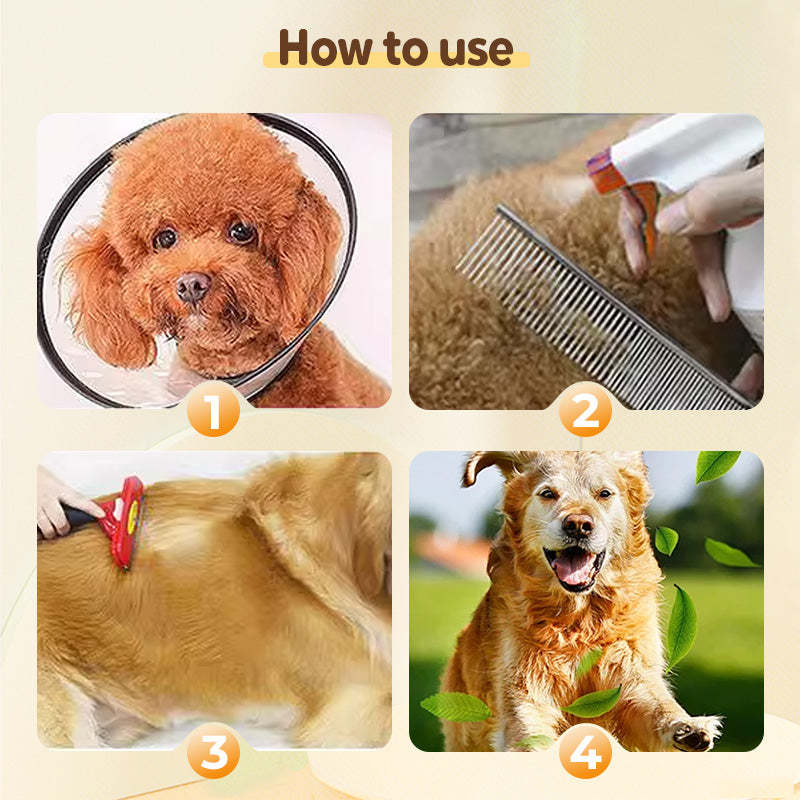 How to use

1

2

3

4