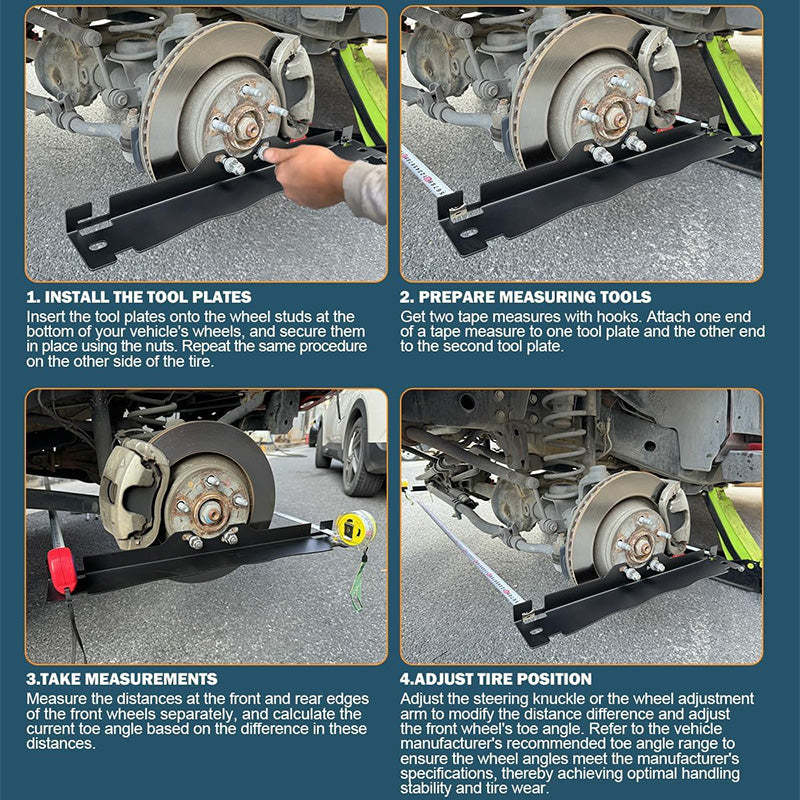 1. INSTALL THE TOOL PLATES

Insert the tool plates onto the wheel studs at the bottom of your vehicle's wheels, and secure them in place using the nuts. Repeat the same procedure on the other side of the tire.

2. PREPARE MEASURING TOOLS

Get two tape measures with hooks. Attach one end of a tape measure to one tool plate and the other end to the second tool plate.

3.TAKE MEASUREMENTS

Measure the distances at the front and rear edges of the front wheels separately, and calculate the current toe angle based on the difference in these distances.

4.ADJUST TIRE POSITION

Adjust the steering knuckle or the wheel adjustment arm to modify the distance difference and adjust the front wheel's toe angle. Refer to the vehicle manufacturer's recommended toe angle range to ensure the wheel angles meet the manufacturer's specifications, thereby achieving optimal handling stability and tire wear.