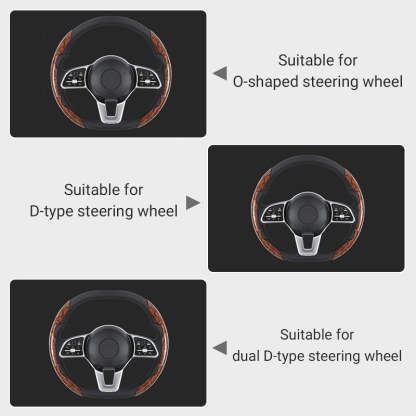 Suitable for
O-shaped steering wheel

Suitable for
D-type steering wheel

Suitable for
dual D-type steering wheel