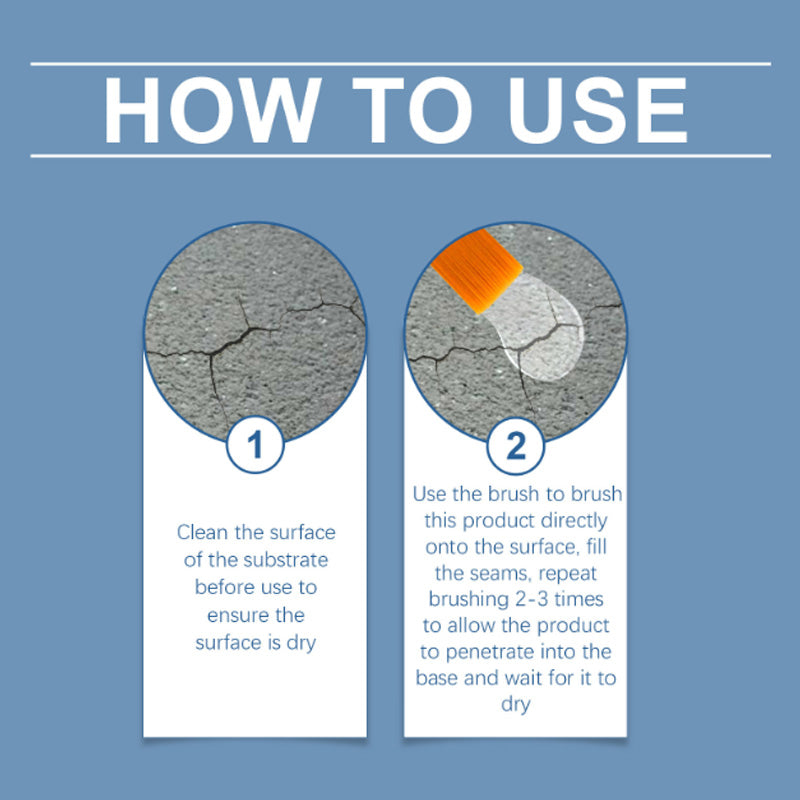 HOW TO USE

1

Clean the surface of the substrate before use to ensure the surface is dry

2

Use the brush to brush this product directly onto the surface, fill the seams, repeat brushing 2-3 times to allow the product to penetrate into the base and wait for it to dry