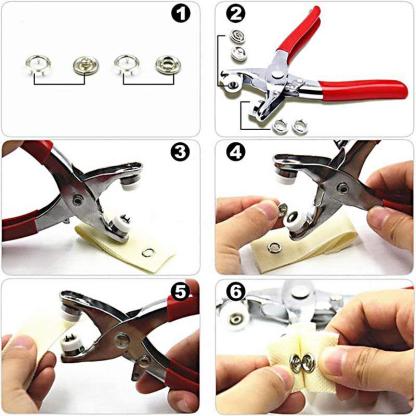 1
2
3
4
5
6