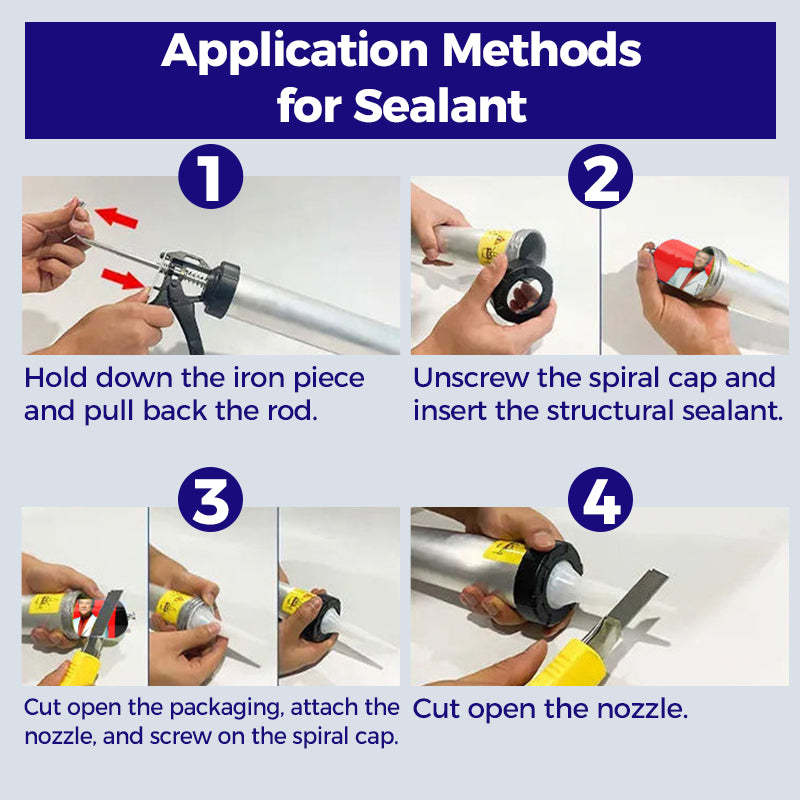 Application Methods for Sealant

1

Hold down the iron piece and pull back the rod.

2

Unscrew the spiral cap and insert the structural sealant.

3

Cut open the packaging, attach the nozzle, and screw on the spiral cap.

4

Cut open the nozzle.