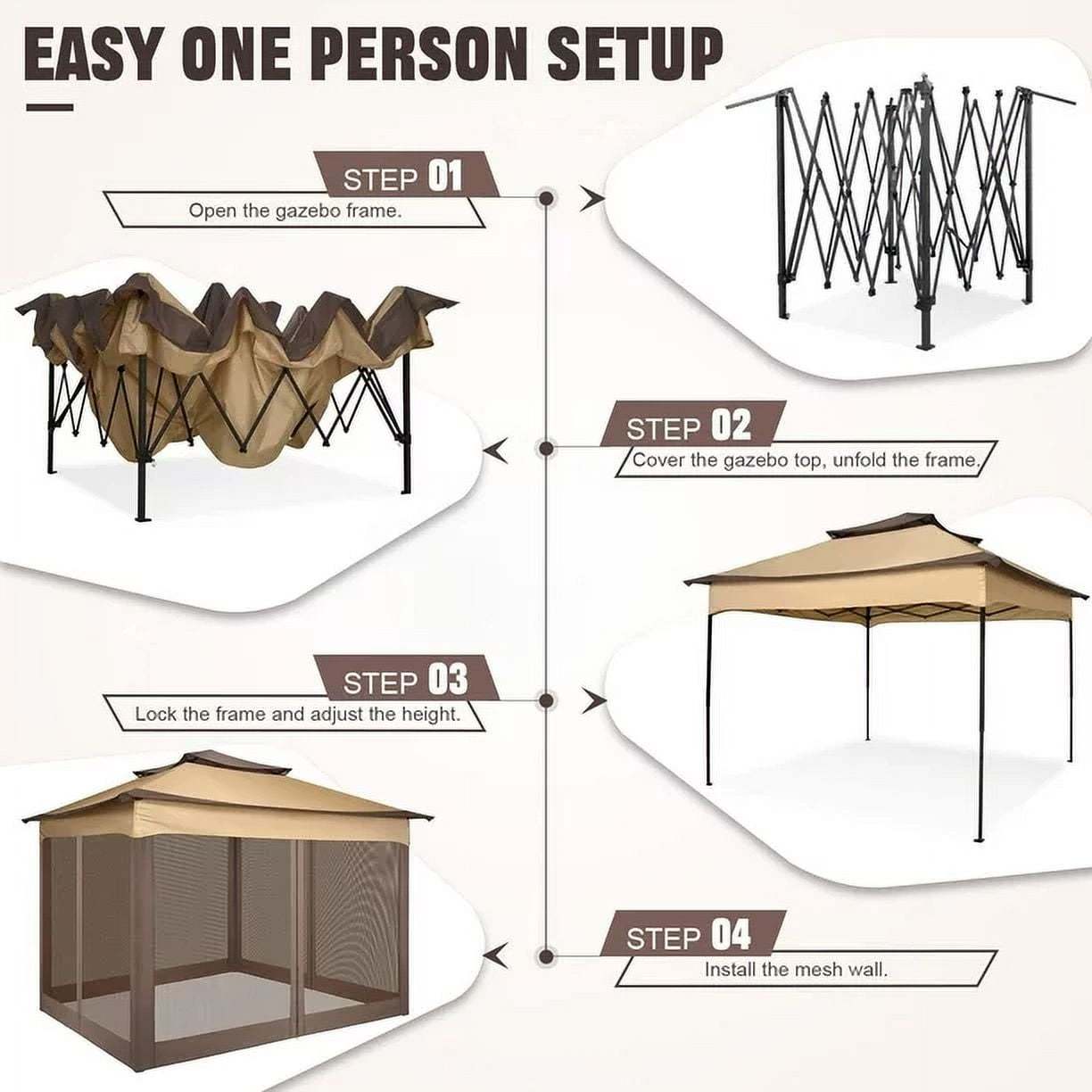 EASY ONE PERSON SETUP

STEP 01
Open the gazebo frame.

STEP 02
Cover the gazebo top, unfold the frame.

STEP 03
Lock the frame and adjust the height.

STEP 04
Install the mesh wall.