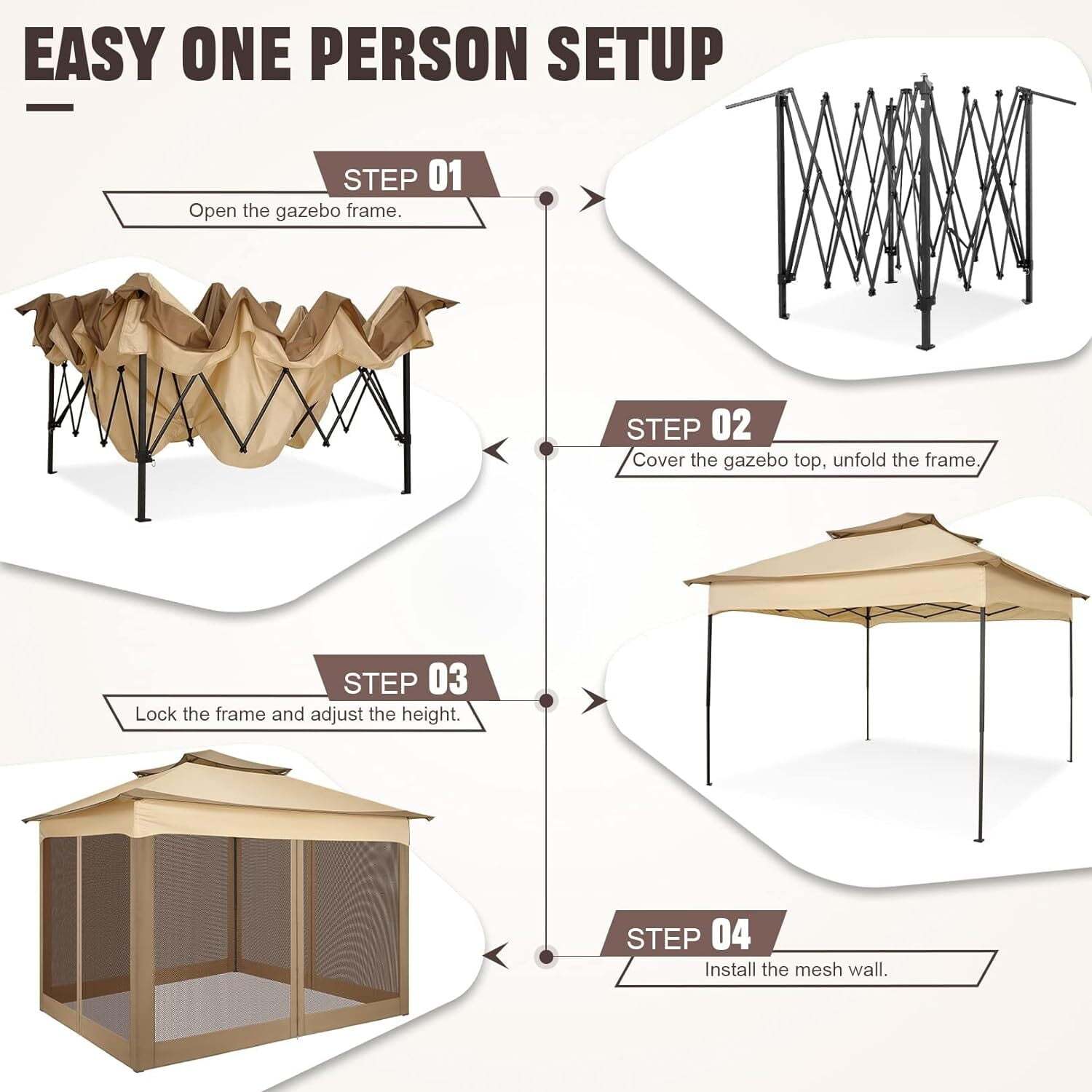 EASY ONE PERSON SETUP

STEP 01
Open the gazebo frame.

STEP 02
Cover the gazebo top, unfold the frame.

STEP 03
Lock the frame and adjust the height.

STEP 04
Install the mesh wall.