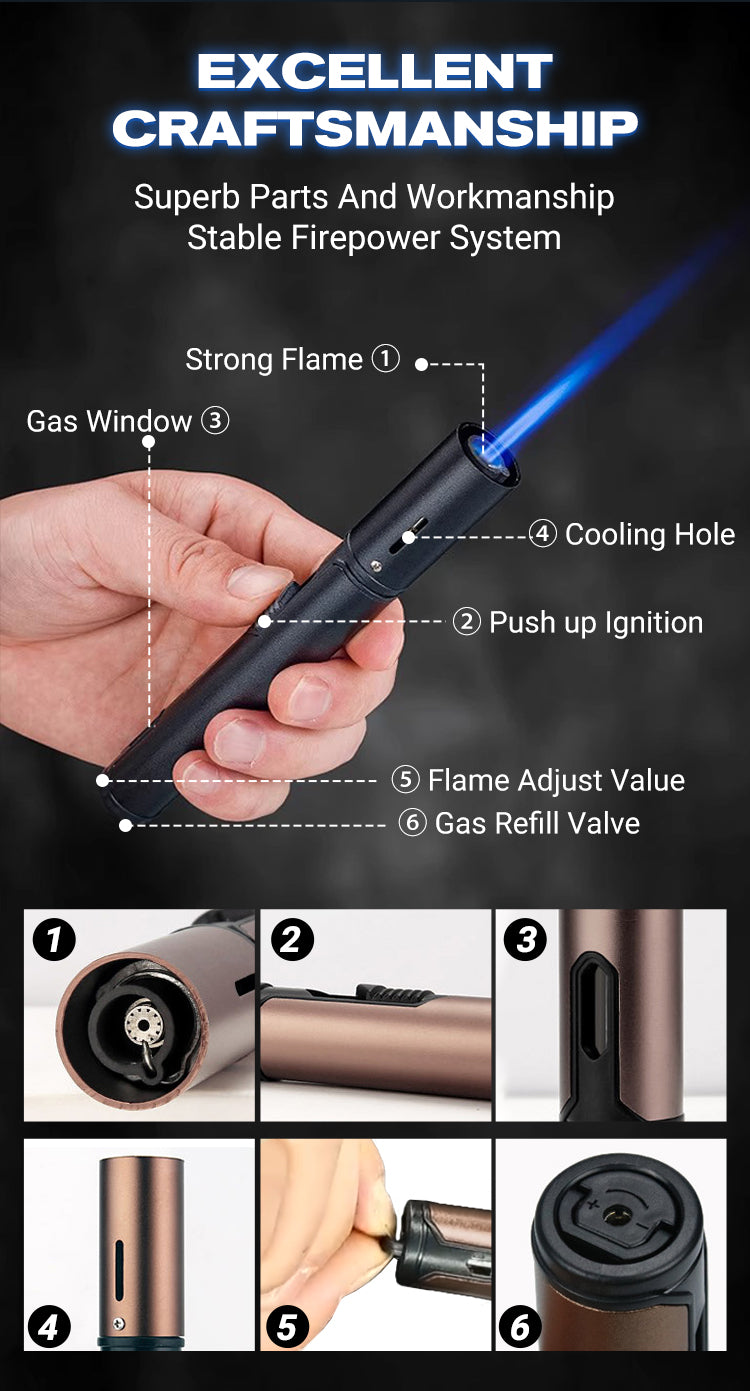 EXCELLENT CRAFTSMANSHIP

Superb Parts And Workmanship
Stable Firepower System

Strong Flame ①

Gas Window ③

④ Cooling Hole

② Push up Ignition

⑤ Flame Adjust Value

⑥ Gas Refill Valve

1

2

3

4

5

6

+ -