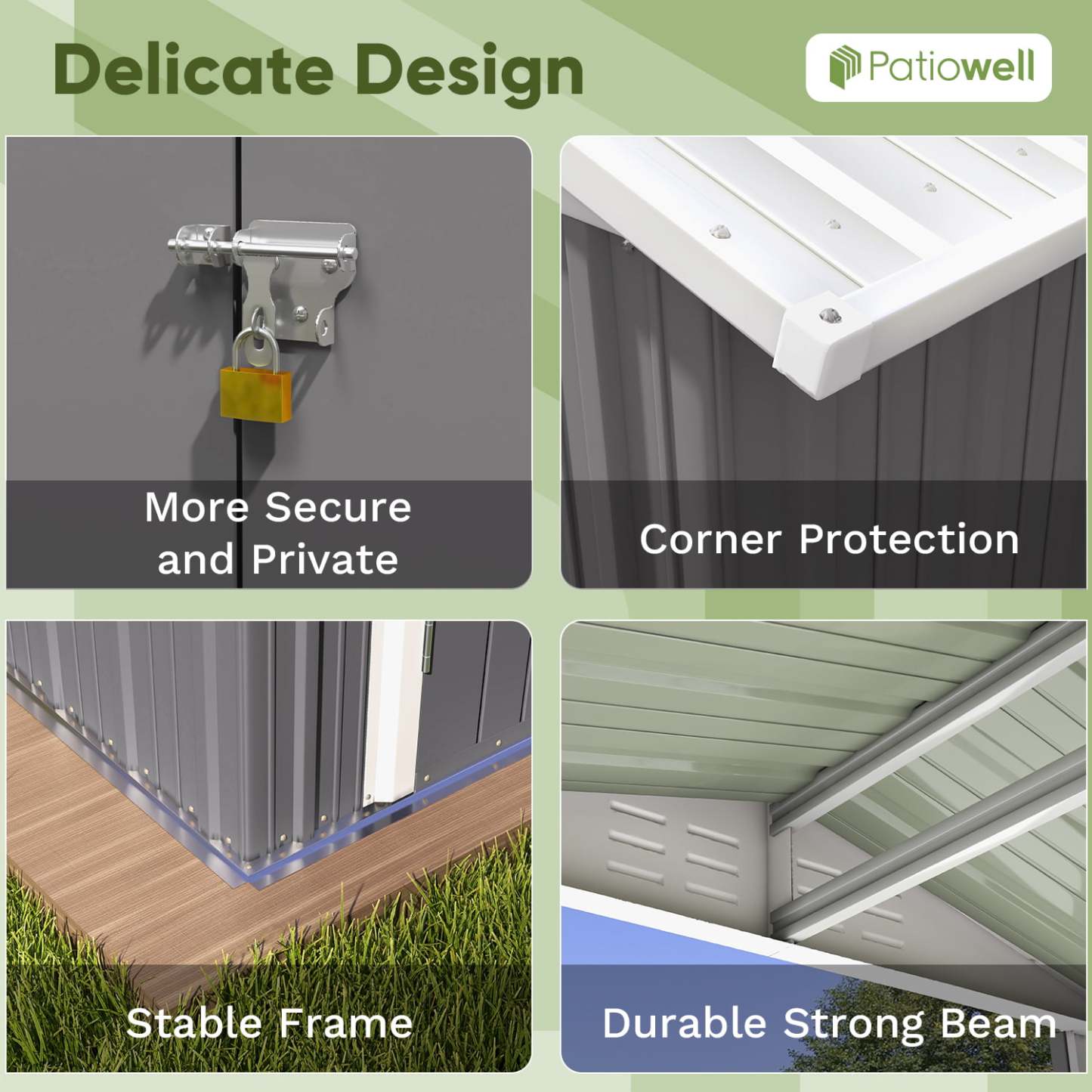 Delicate Design

Patiowell

More Secure and Private

Corner Protection

Stable Frame

Durable Strong Beam