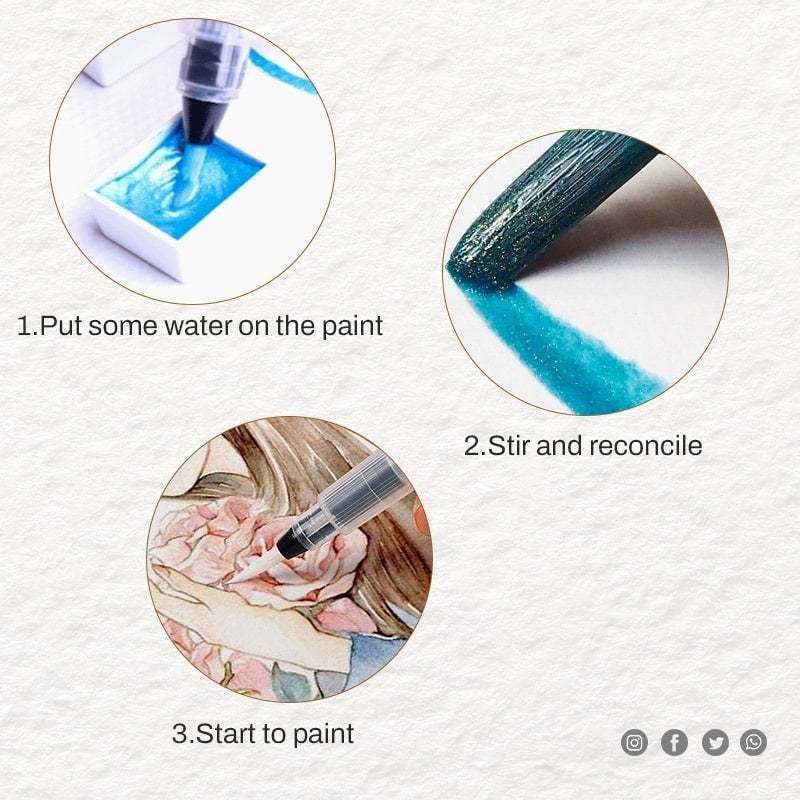 1.Put some water on the paint

2.Stir and reconcile

3.Start to paint