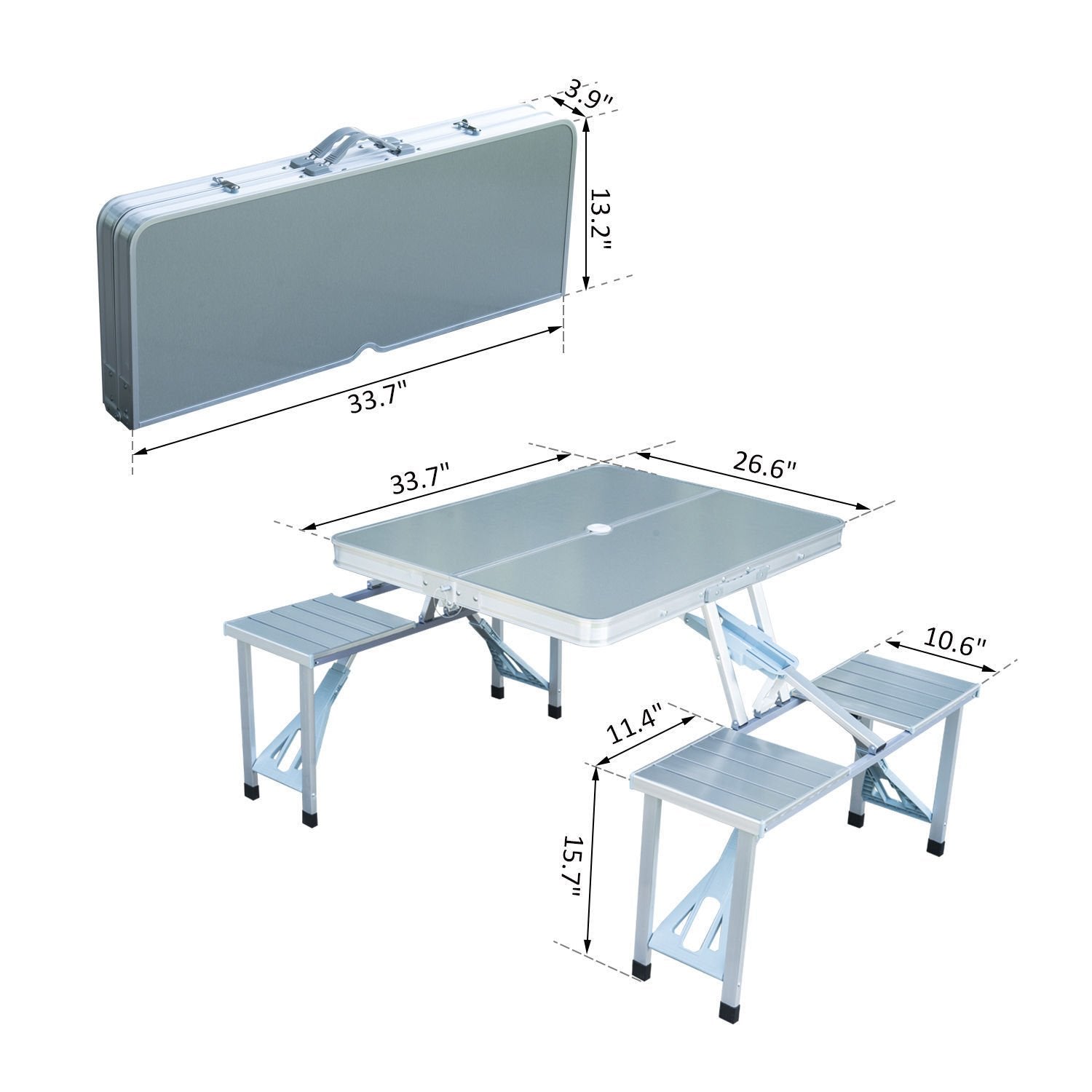 3.9"

13.2"

33.7"

33.7"

26.6"

10.6"

11.4"

15.7"