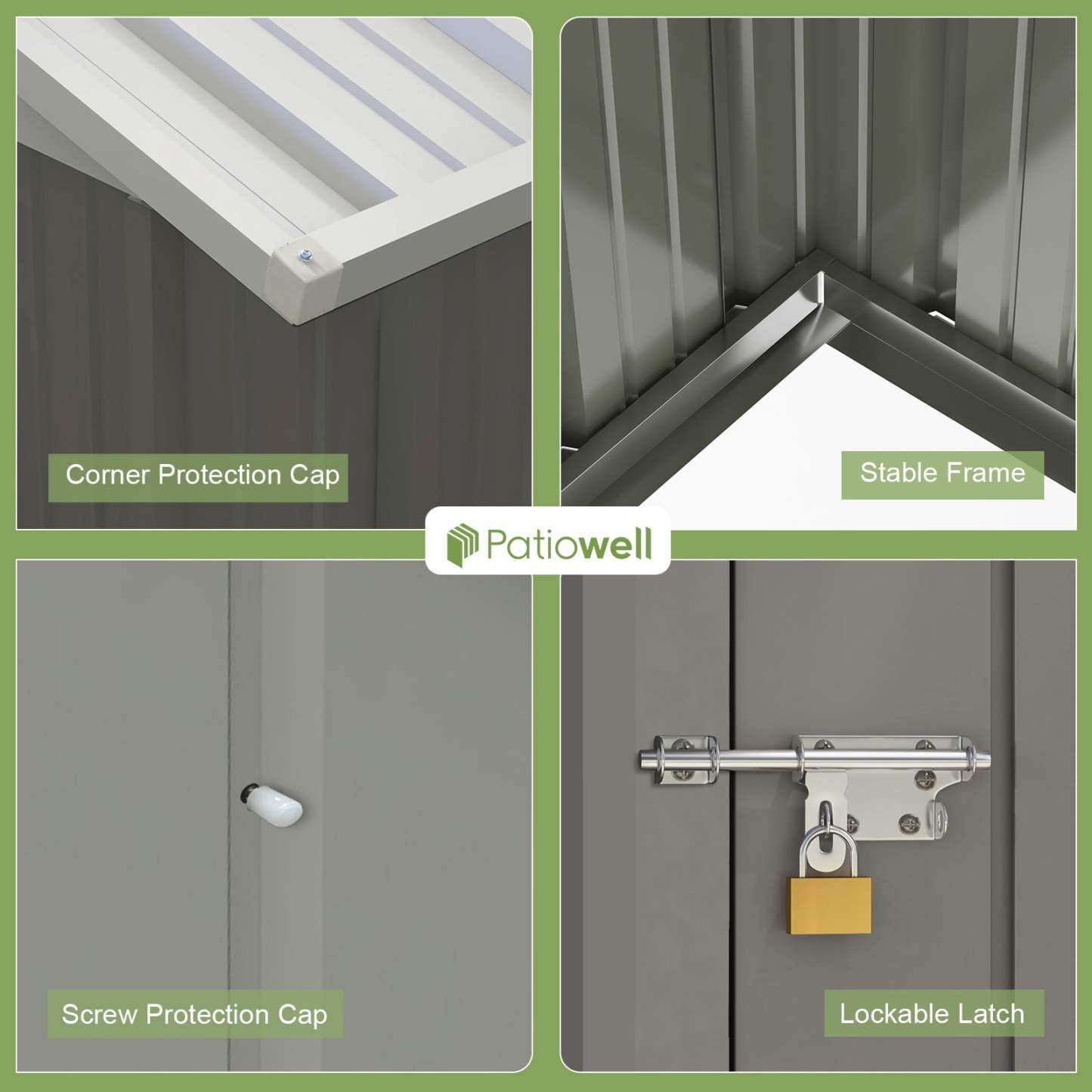 Corner Protection Cap

Stable Frame

Patiowell

Screw Protection Cap

Lockable Latch