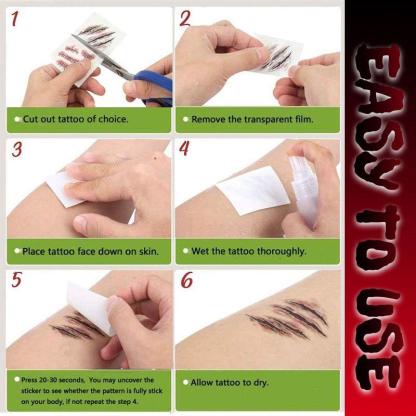 1

Cut out tattoo of choice.

2

Remove the transparent film.

3

Place tattoo face down on skin.

4

Wet the tattoo thoroughly.

5

Press 20-30 seconds, You may uncover the sticker to see whether the pattern is fully stick on your body, if not repeat the step 4.

6

Allow tattoo to dry.

EASY TO USE