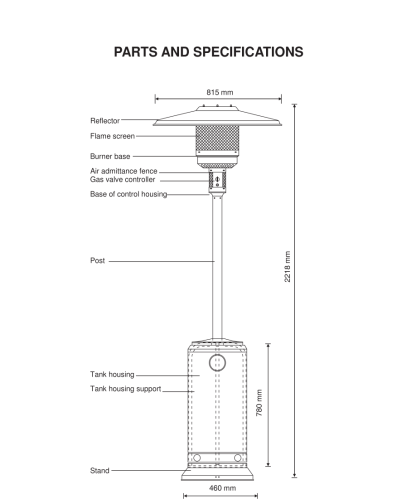 PARTS AND SPECIFICATIONS

815 mm

Reflector

Flame screen

Burner base

Air admittance fence

Gas valve controller

Base of control housing

Post

2218 mm

Tank housing

Tank housing support

780 mm

Stand

460 mm