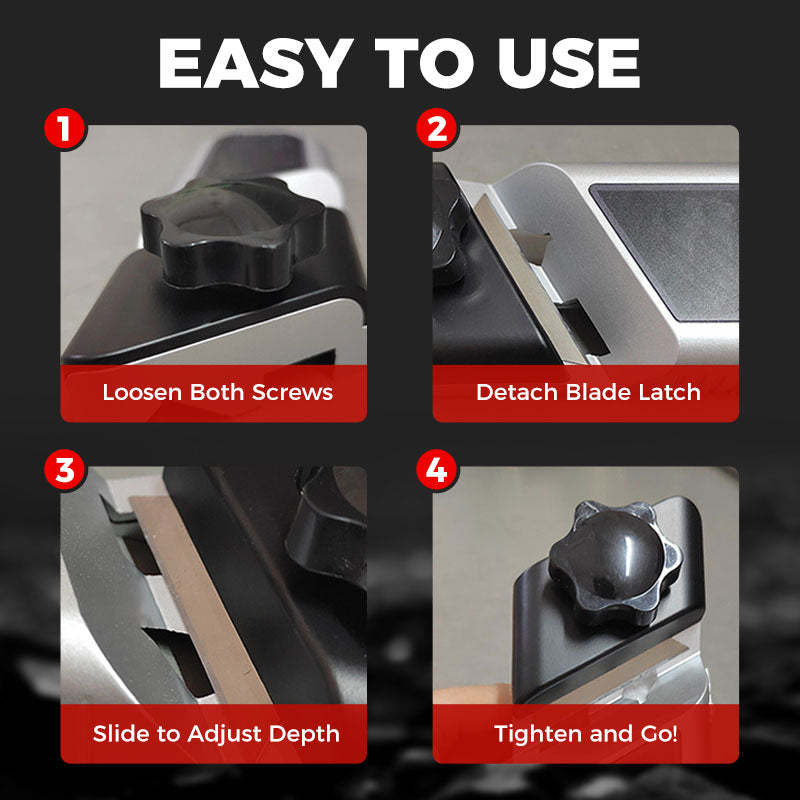 EASY TO USE

1
Loosen Both Screws

2
Detach Blade Latch

3
Slide to Adjust Depth

4
Tighten and Go!