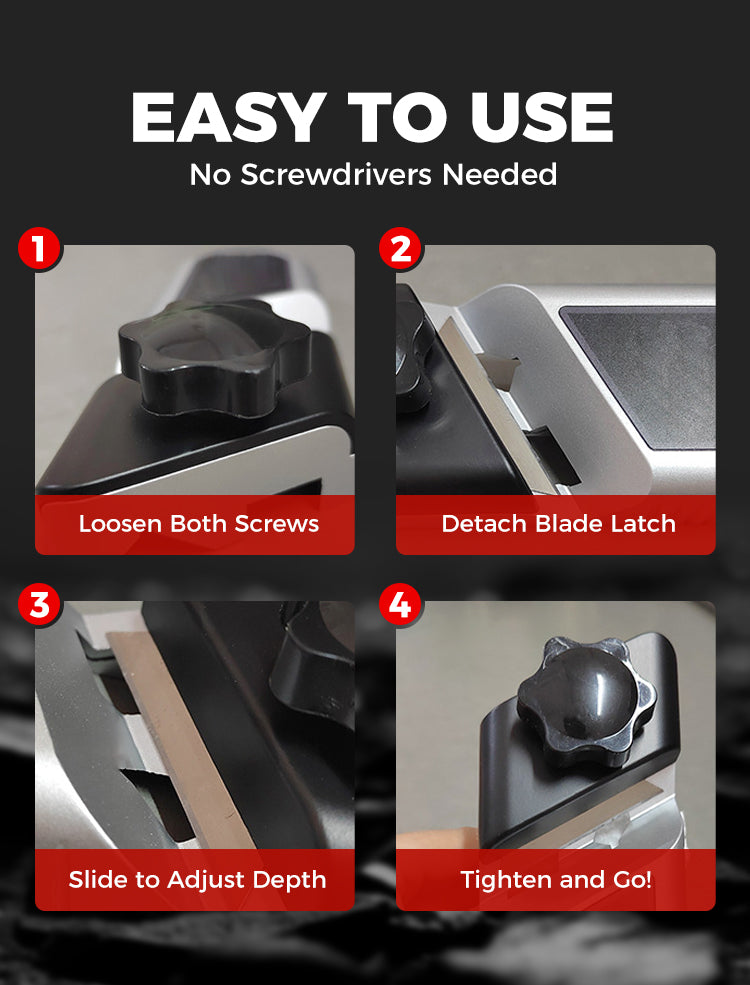 EASY TO USE
No Screwdrivers Needed

1
Loosen Both Screws

2
Detach Blade Latch

3
Slide to Adjust Depth

4
Tighten and Go!