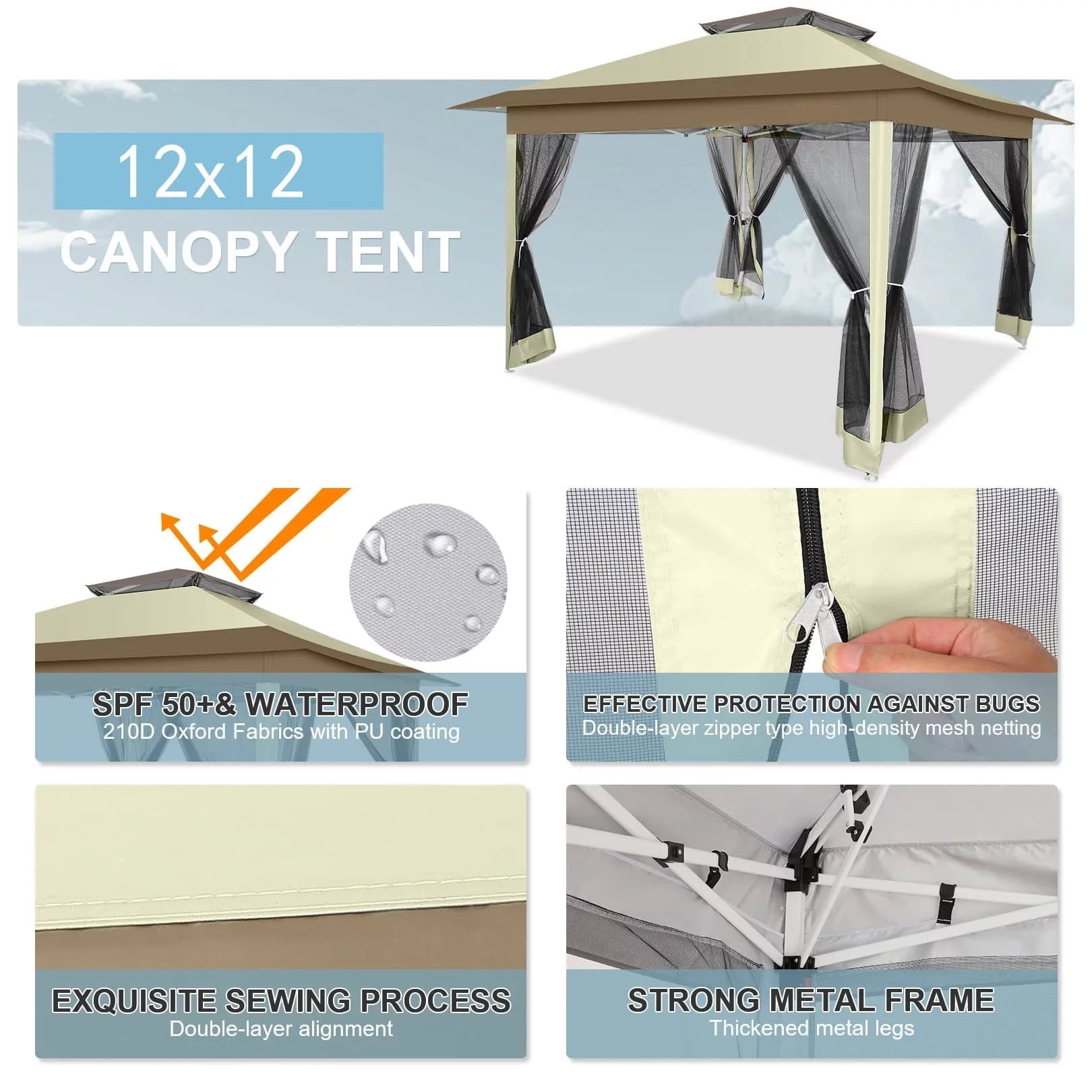 12x12
CANOPY TENT

SPF 50+& WATERPROOF
210D Oxford Fabrics with PU coating

EFFECTIVE PROTECTION AGAINST BUGS
Double-layer zipper type high-density mesh netting

EXQUISITE SEWING PROCESS
Double-layer alignment

STRONG METAL FRAME
Thickened metal legs