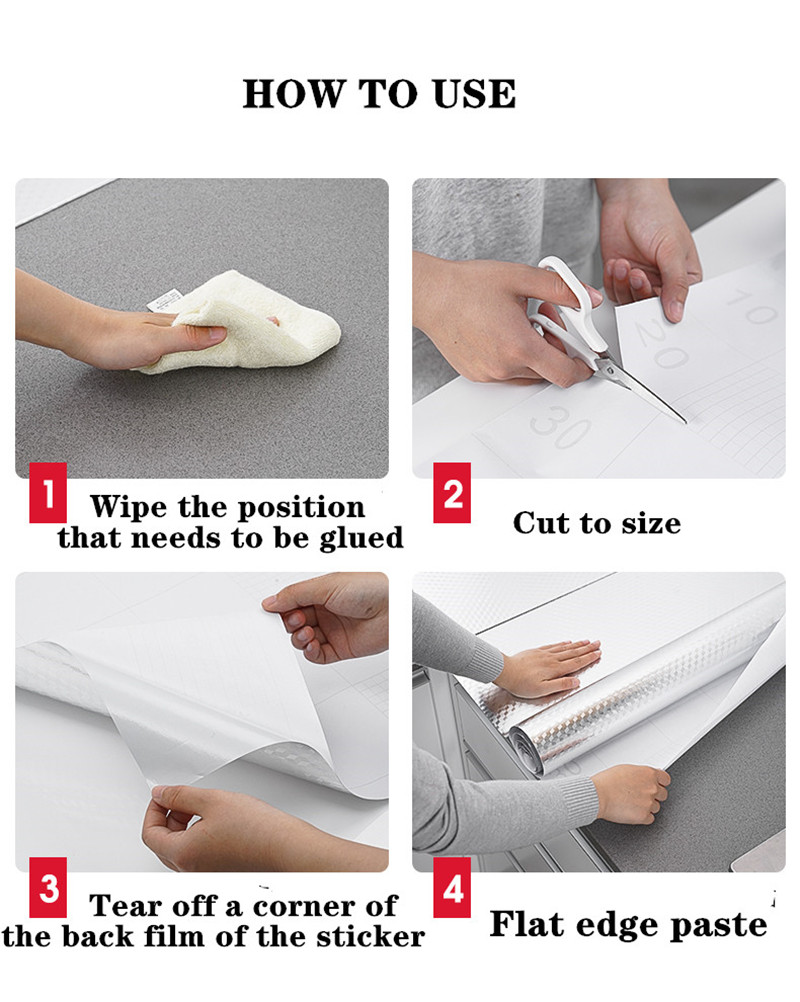 HOW TO USE

10
20
30

1 Wipe the position that needs to be glued

2 Cut to size

3 Tear off a corner of the back film of the sticker

4 Flat edge paste