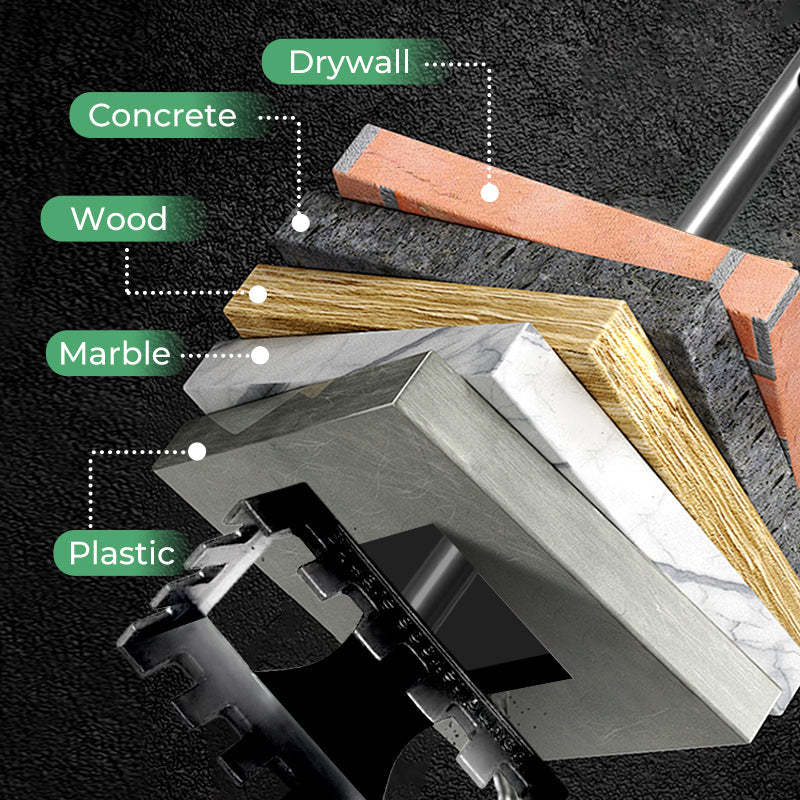 Drywall
Concrete
Wood
Marble
Plastic