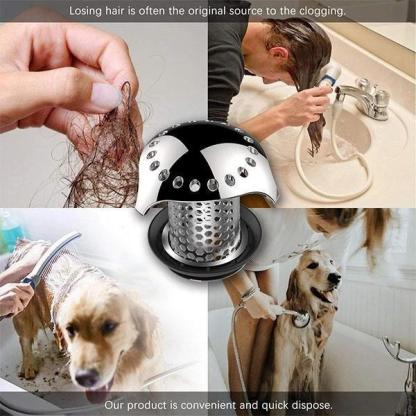 Losing hair is often the original source to the clogging.

Our product is convenient and quick dispose.