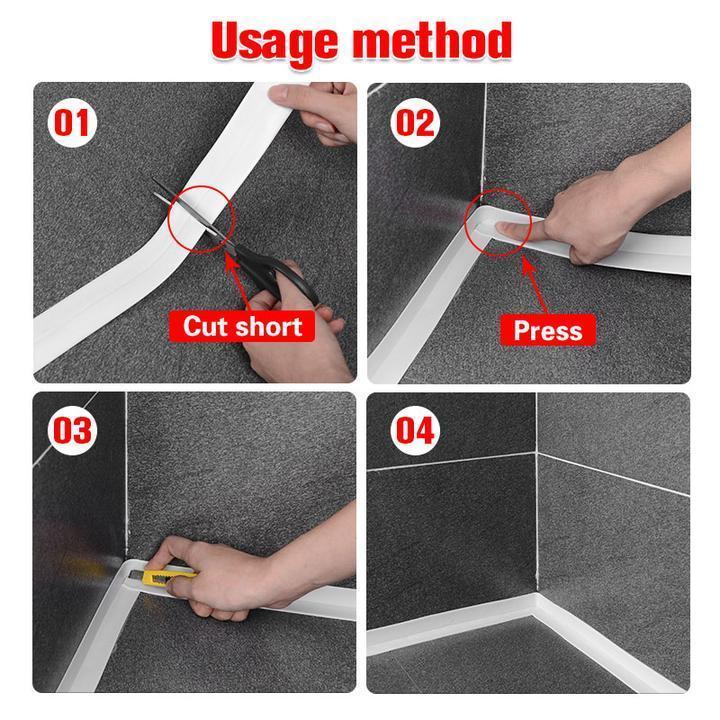 Usage method

01

Cut short

02

Press

03

04