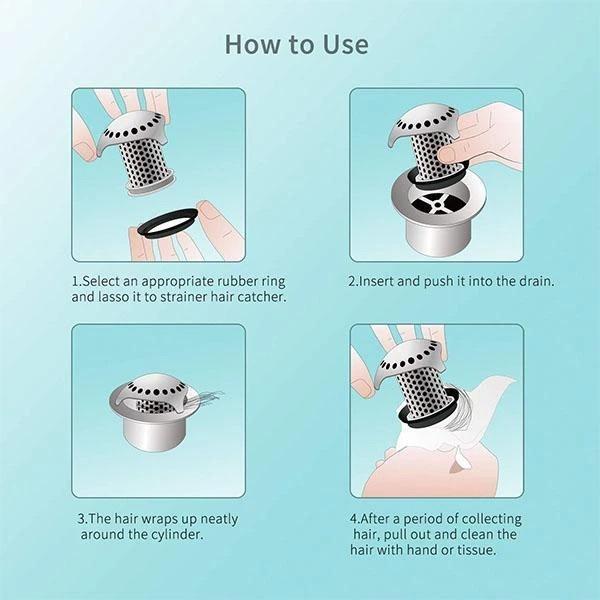 How to Use

1.Select an appropriate rubber ring and lasso it to strainer hair catcher.

2.Insert and push it into the drain.

3.The hair wraps up neatly around the cylinder.

4.After a period of collecting hair, pull out and clean the hair with hand or tissue.