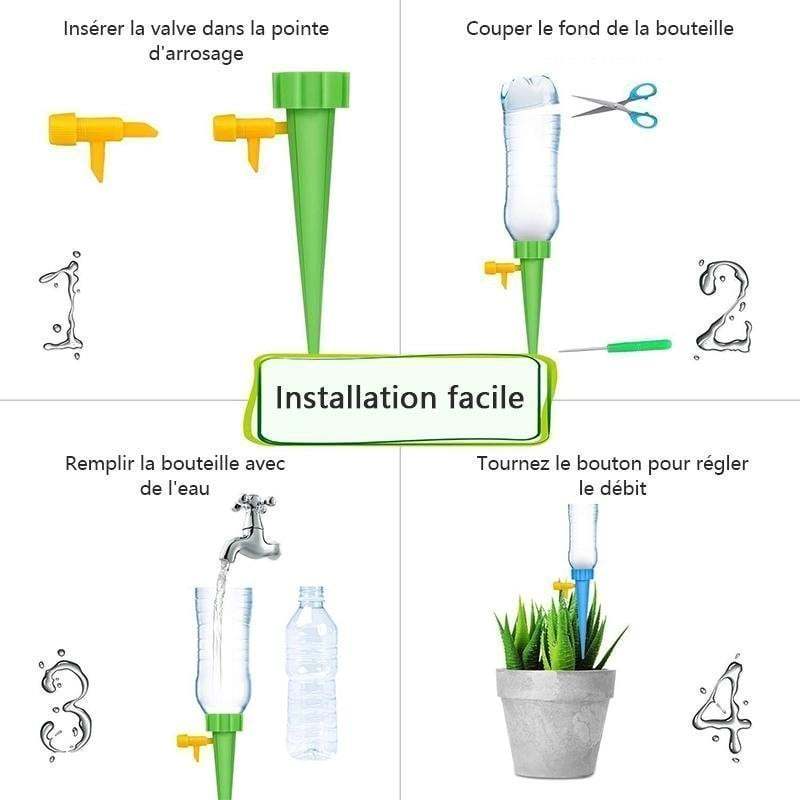 Insérer la valve dans la pointe d'arrosage

1

Couper le fond de la bouteille

2

Installation facile

Remplir la bouteille avec de l'eau

3

Tournez le bouton pour régler le débit

4