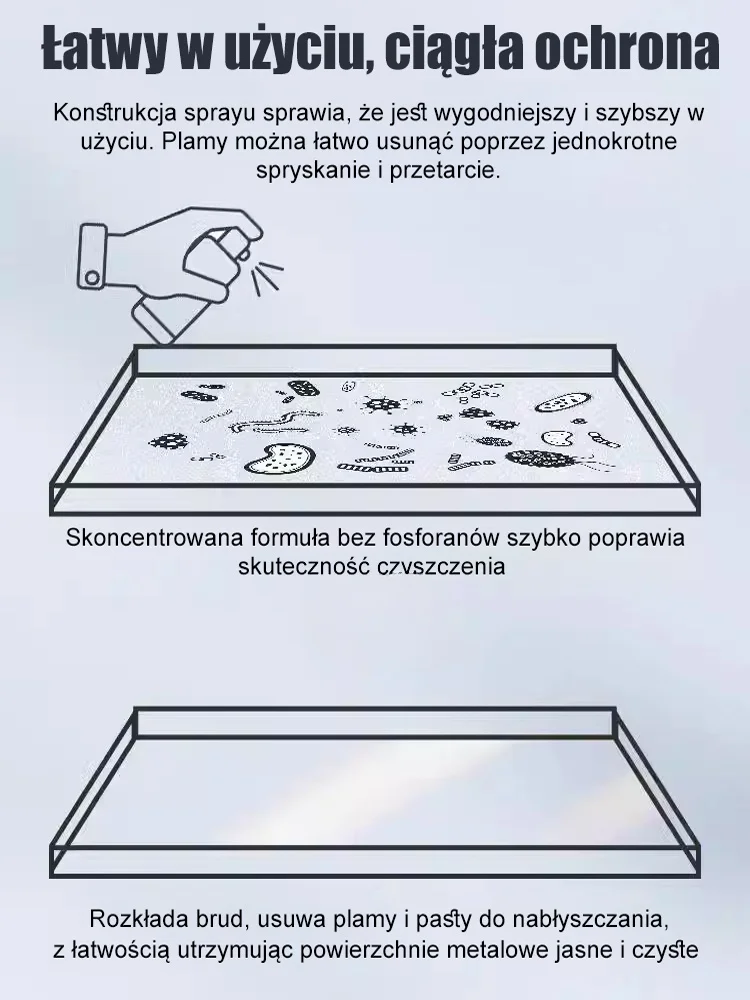 Łatwy w użyciu, ciągła ochrona

Konstrukcja sprayu sprawia, że jest wygodniejszy i szybszy w użyciu. Plamy można łatwo usunąć poprzez jednokrotne spryskanie i przetarcie.

Skoncentrowana formuła bez fosforanów szybko poprawia skuteczność czyszczenia

Rozkłada brud, usuwa plamy i pasty do nabłyszczania, z łatwością utrzymując powierzchnie metalowe jasne i czyste