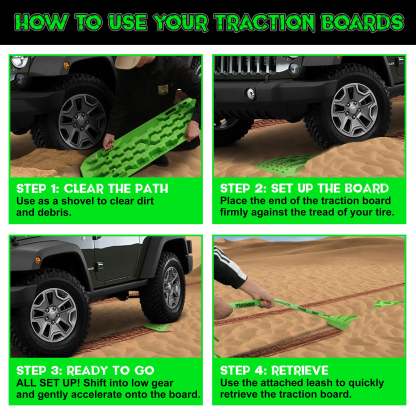 HOW TO USE YOUR TRACTION BOARDS

STEP 1: CLEAR THE PATH
Use as a shovel to clear dirt and debris.

STEP 2: SET UP THE BOARD
Place the end of the traction board firmly against the tread of your tire.

STEP 3: READY TO GO
ALL SET UP! Shift into low gear and gently accelerate onto the board.

STEP 4: RETRIEVE
Use the attached leash to quickly retrieve the traction board.