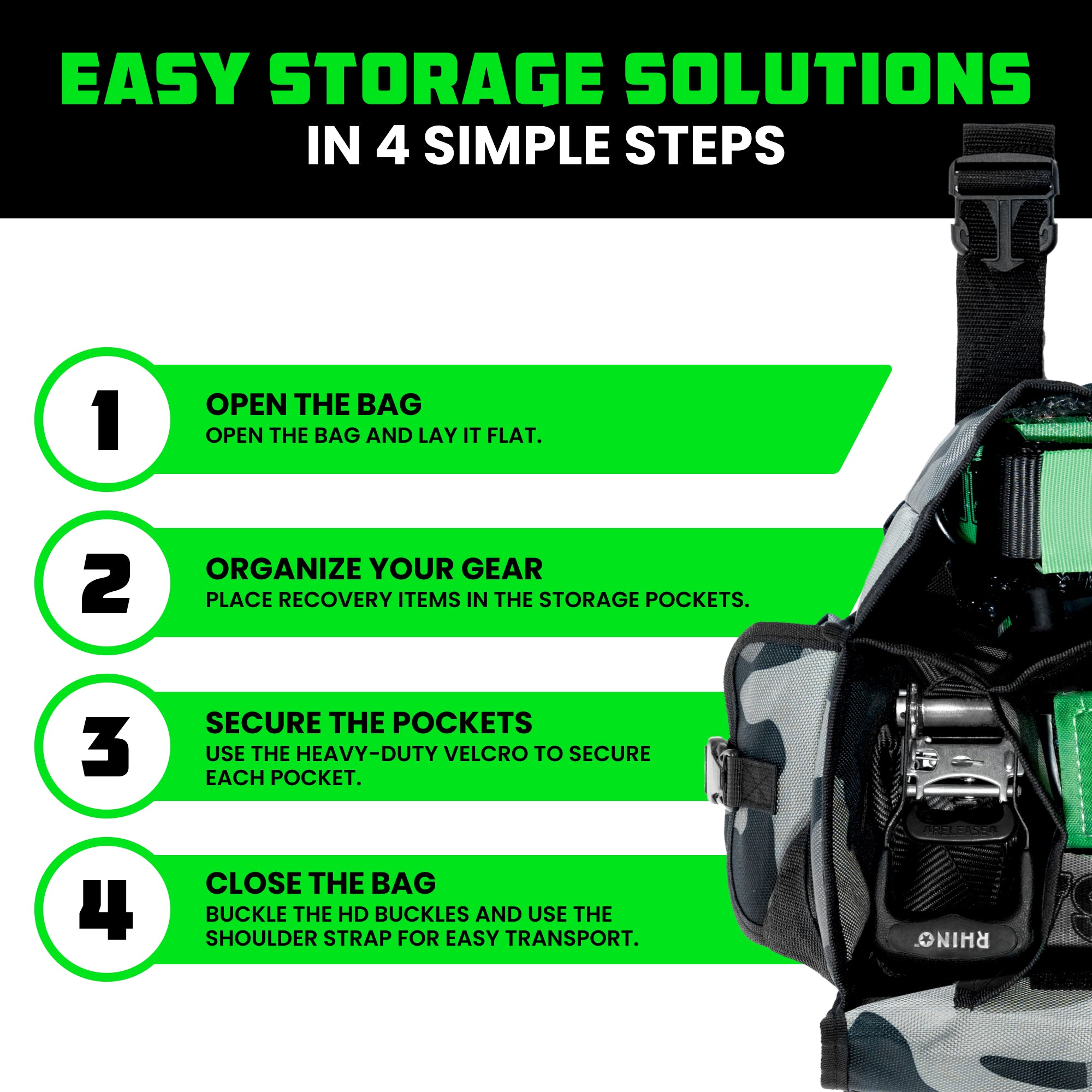 EASY STORAGE SOLUTIONS
IN 4 SIMPLE STEPS

1
OPEN THE BAG
OPEN THE BAG AND LAY IT FLAT.

2
ORGANIZE YOUR GEAR
PLACE RECOVERY ITEMS IN THE STORAGE POCKETS.

3
SECURE THE POCKETS
USE THE HEAVY-DUTY VELCRO TO SECURE EACH POCKET.

4
CLOSE THE BAG
BUCKLE THE HD BUCKLES AND USE THE SHOULDER STRAP FOR EASY TRANSPORT.

RELEASE
RHINO