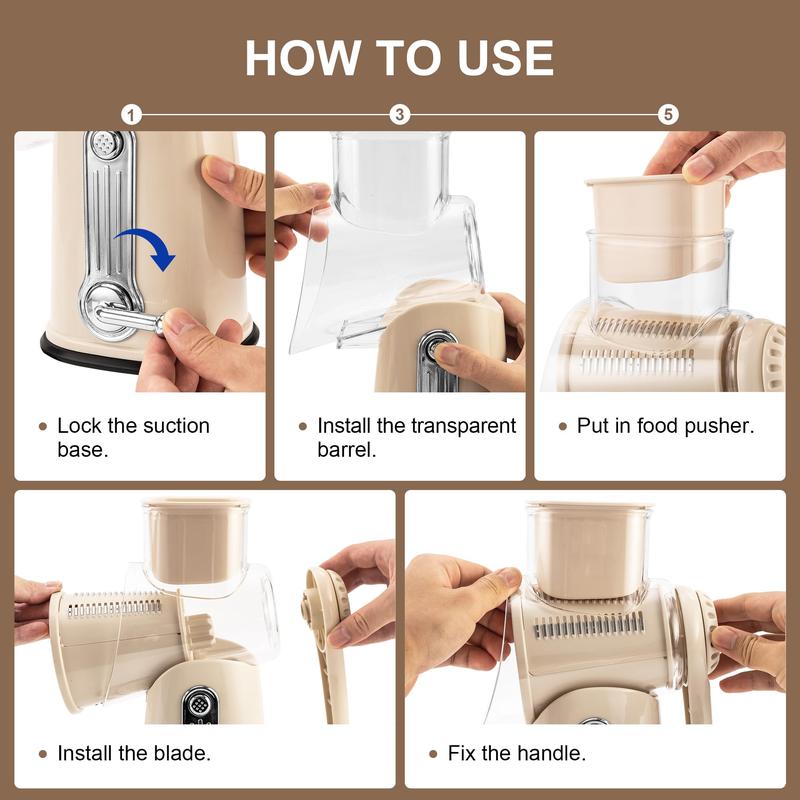 HOW TO USE

1

3

5

• Lock the suction base.

• Install the transparent barrel.

• Put in food pusher.

• Install the blade.

• Fix the handle.