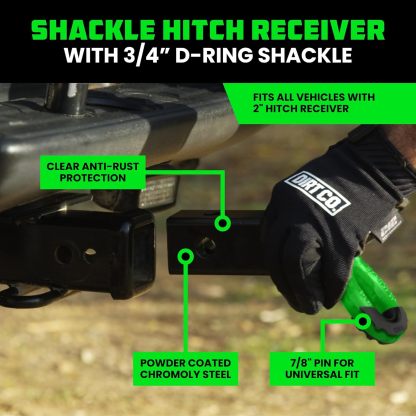 SHACKLE HITCH RECEIVER
WITH 3/4" D-RING SHACKLE

FITS ALL VEHICLES WITH 2" HITCH RECEIVER

CLEAR ANTI-RUST PROTECTION

DIRT CO.

POWDER COATED CHROMOLY STEEL

7/8" PIN FOR UNIVERSAL FIT