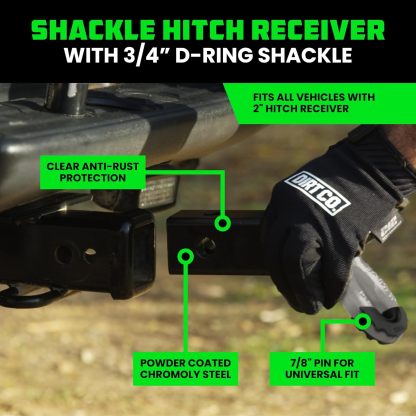 SHACKLE HITCH RECEIVER
WITH 3/4" D-RING SHACKLE

FITS ALL VEHICLES WITH 2" HITCH RECEIVER

CLEAR ANTI-RUST PROTECTION

DIRT CO.

POWDER COATED CHROMOLY STEEL

7/8" PIN FOR UNIVERSAL FIT