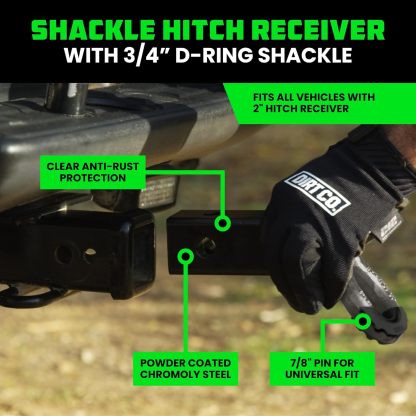 SHACKLE HITCH RECEIVER
WITH 3/4" D-RING SHACKLE

FITS ALL VEHICLES WITH 2" HITCH RECEIVER

CLEAR ANTI-RUST PROTECTION

DIRT CO.

POWDER COATED CHROMOLY STEEL

7/8" PIN FOR UNIVERSAL FIT