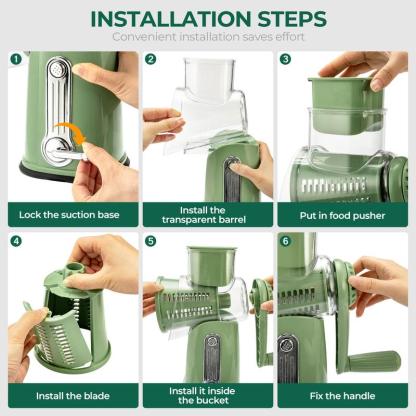 INSTALLATION STEPS
Convenient installation saves effort

1
Lock the suction base

2
Install the transparent barrel

3
Put in food pusher

4
Install the blade

5
Install it inside the bucket

6
Fix the handle