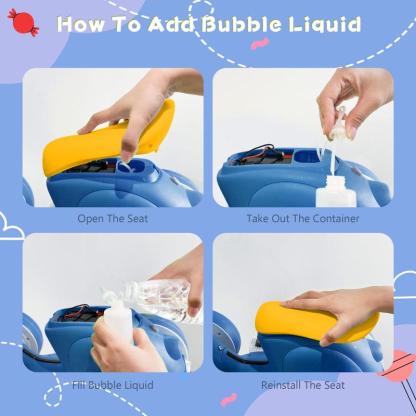 How To Add Bubble Liquid

Open The Seat

Take Out The Container

Fill Bubble Liquid

Reinstall The Seat