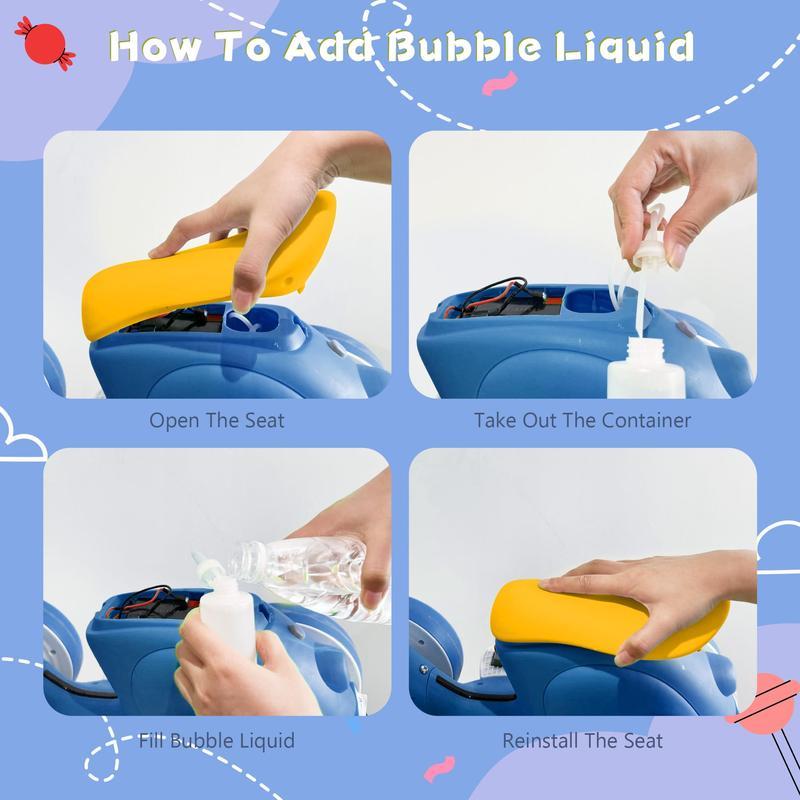 How To Add Bubble Liquid

Open The Seat

Take Out The Container

Fill Bubble Liquid

Reinstall The Seat