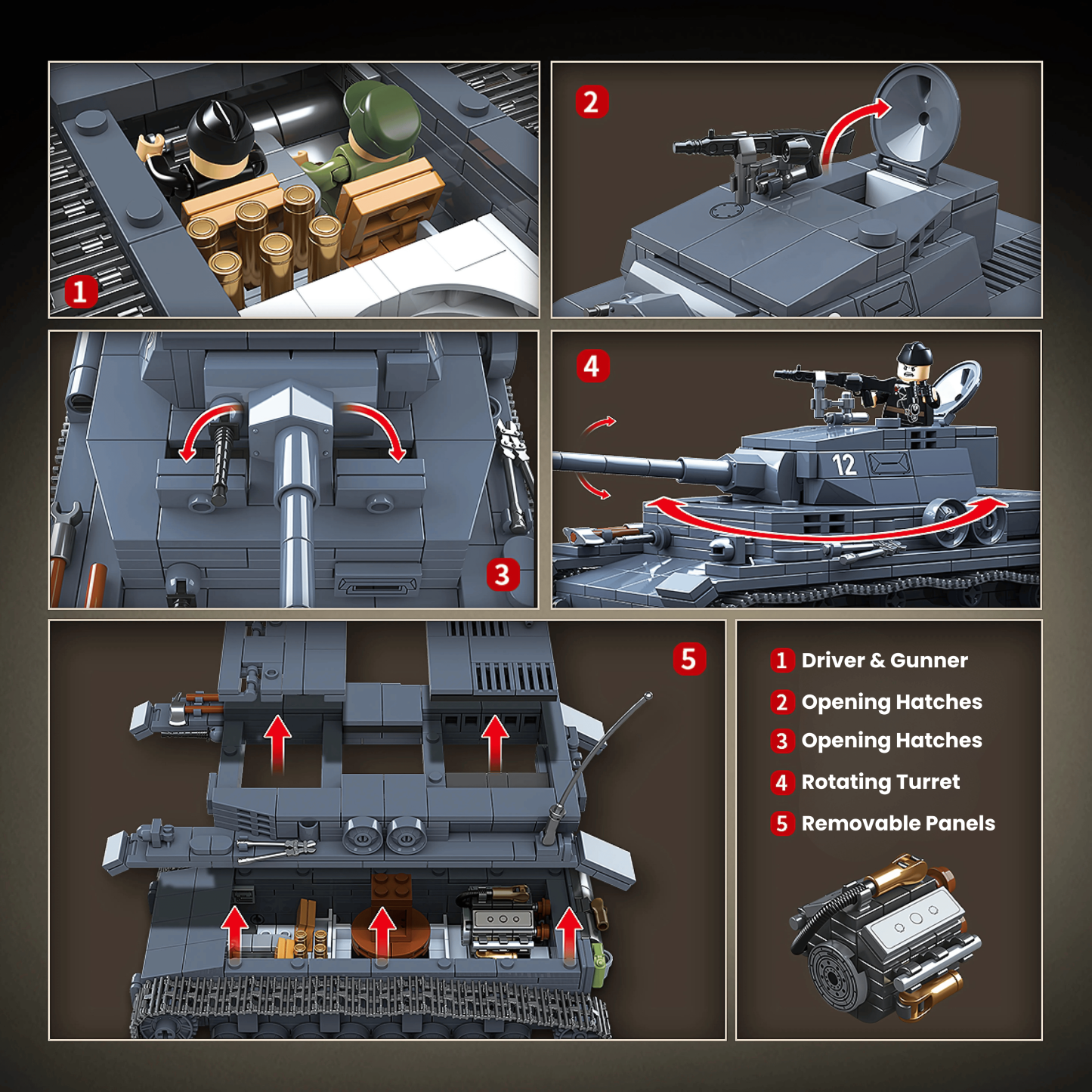 1

2

3

4

12

5

1 Driver & Gunner

2 Opening Hatches

3 Opening Hatches

4 Rotating Turret

5 Removable Panels