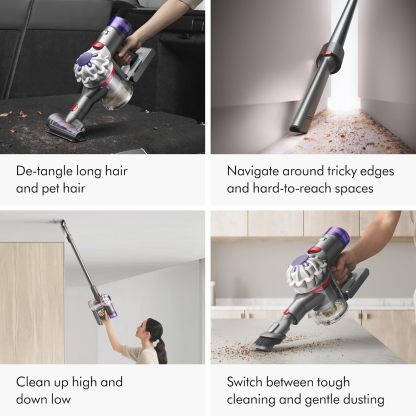 De-tangle long hair and pet hair

Navigate around tricky edges and hard-to-reach spaces

Clean up high and down low

Switch between tough cleaning and gentle dusting