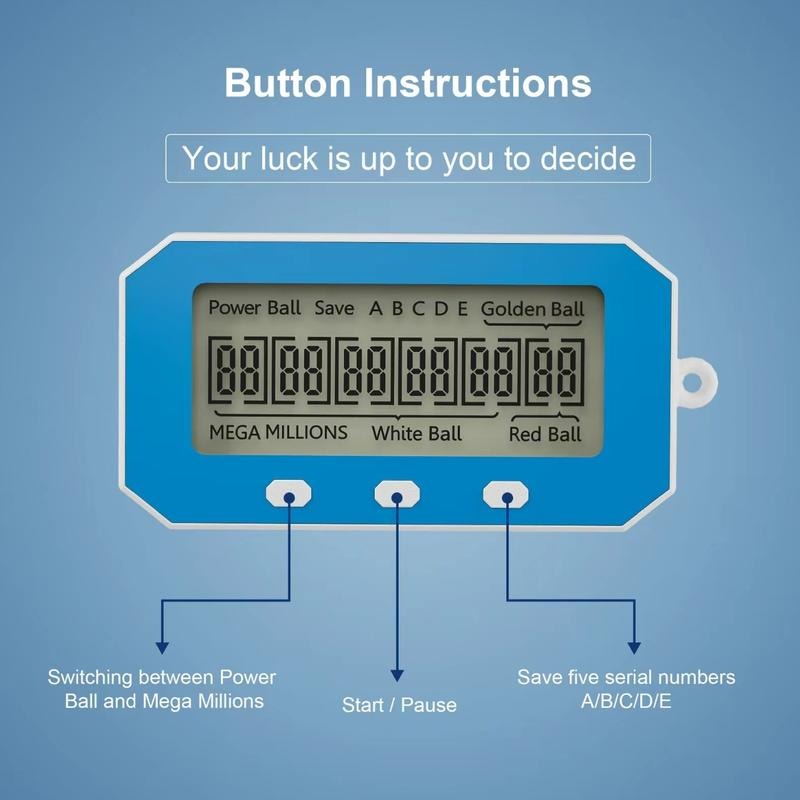 Button Instructions

Your luck is up to you to decide

Power Ball Save A B C D E Golden Ball

88 88 88 88 88 88

MEGA MILLIONS White Ball Red Ball

Switching between Power Ball and Mega Millions

Start / Pause

Save five serial numbers A/B/C/D/E