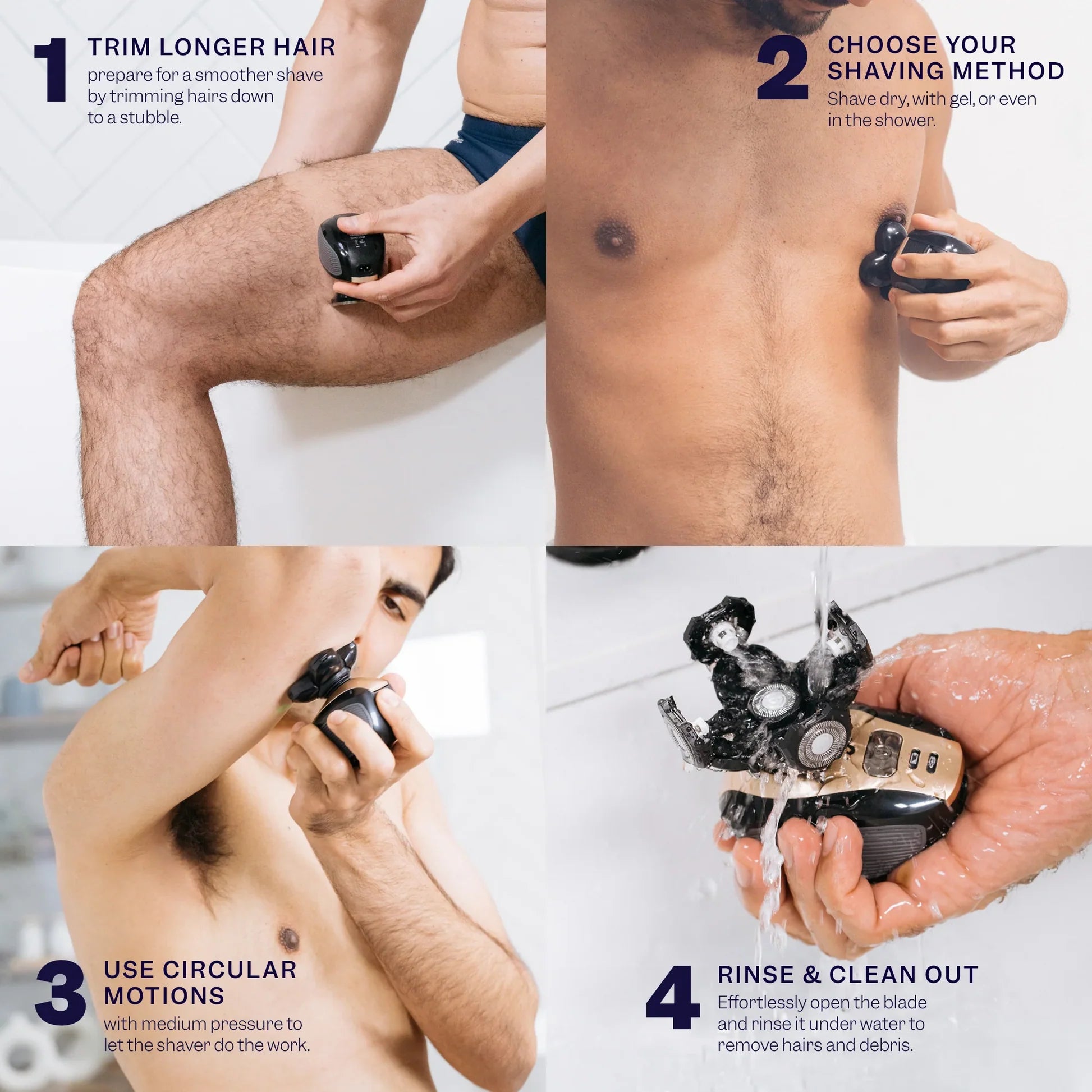 1 TRIM LONGER HAIR
prepare for a smoother shave by trimming hairs down to a stubble.

2 CHOOSE YOUR SHAVING METHOD
Shave dry, with gel, or even in the shower.

3 USE CIRCULAR MOTIONS
with medium pressure to let the shaver do the work.

4 RINSE & CLEAN OUT
Effortlessly open the blade and rinse it under water to remove hairs and debris.